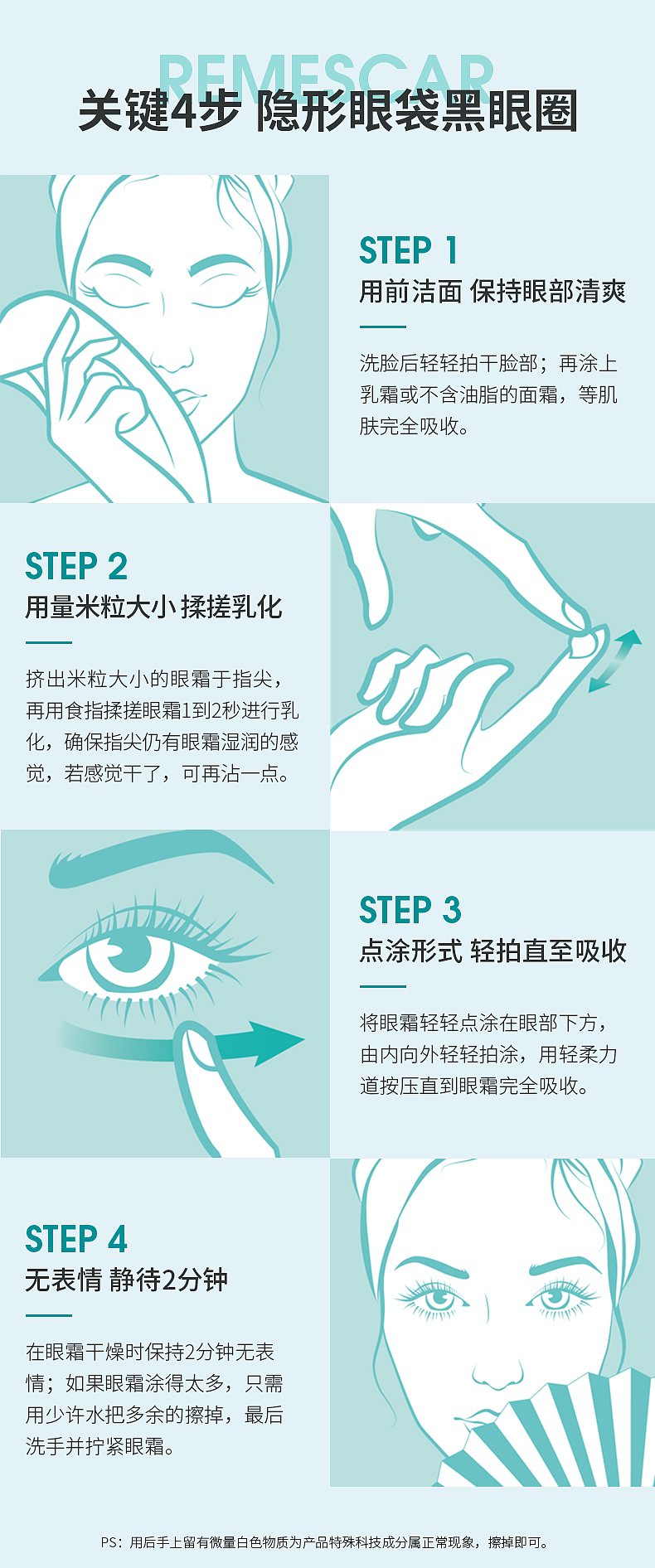 REMESCAR
关键4步 隐形眼袋黑眼圈

STEP 1
用前洁面 保持眼部清爽

洗脸后轻轻拍干脸部；再涂上乳霜或不含油脂的面霜，等肌肤完全吸收。

STEP 2
用量米粒大小 揉搓乳化

挤出米粒大小的眼霜于指尖，再用食指揉搓眼霜1到2秒进行乳化，确保指尖仍有眼霜湿润的感觉，若感觉干了，可再沾一点。

STEP 3
点涂形式 轻拍直至吸收

将眼霜轻轻点涂在眼部下方，由内向外轻轻拍涂，用轻柔力道按压直到眼霜完全吸收。

STEP 4
无表情 静待2分钟

在眼霜干燥时保持2分钟无表情；如果眼霜涂得太多，只需用少许水把多余的擦掉，最后洗手并拧紧眼霜。

PS：用后手上留有微量白色物质为产品特殊科技成分属正常现象，擦掉即可。