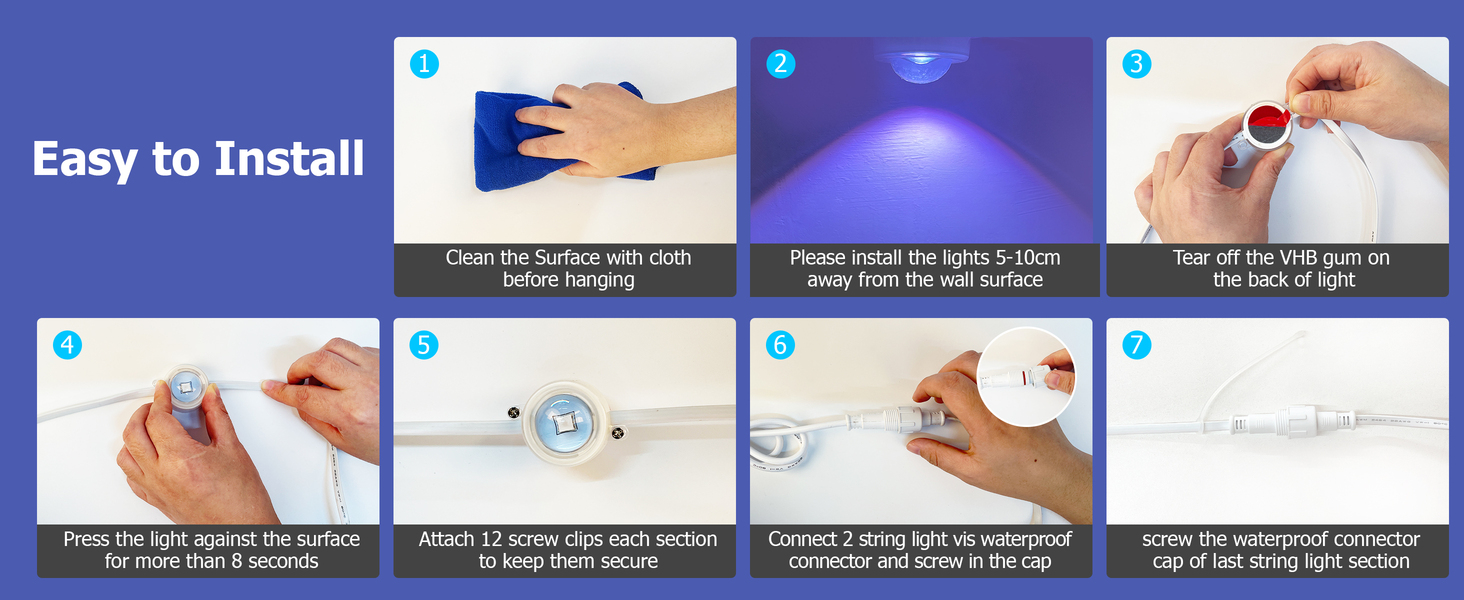 Easy to Install

1
Clean the Surface with cloth before hanging

2
Please install the lights 5-10cm away from the wall surface

3
Tear off the VHB gum on the back of light

4
Press the light against the surface for more than 8 seconds

5
Attach 12 screw clips each section to keep them secure

6
Connect 2 string light vis waterproof connector and screw in the cap

7
screw the waterproof connector cap of last string light section