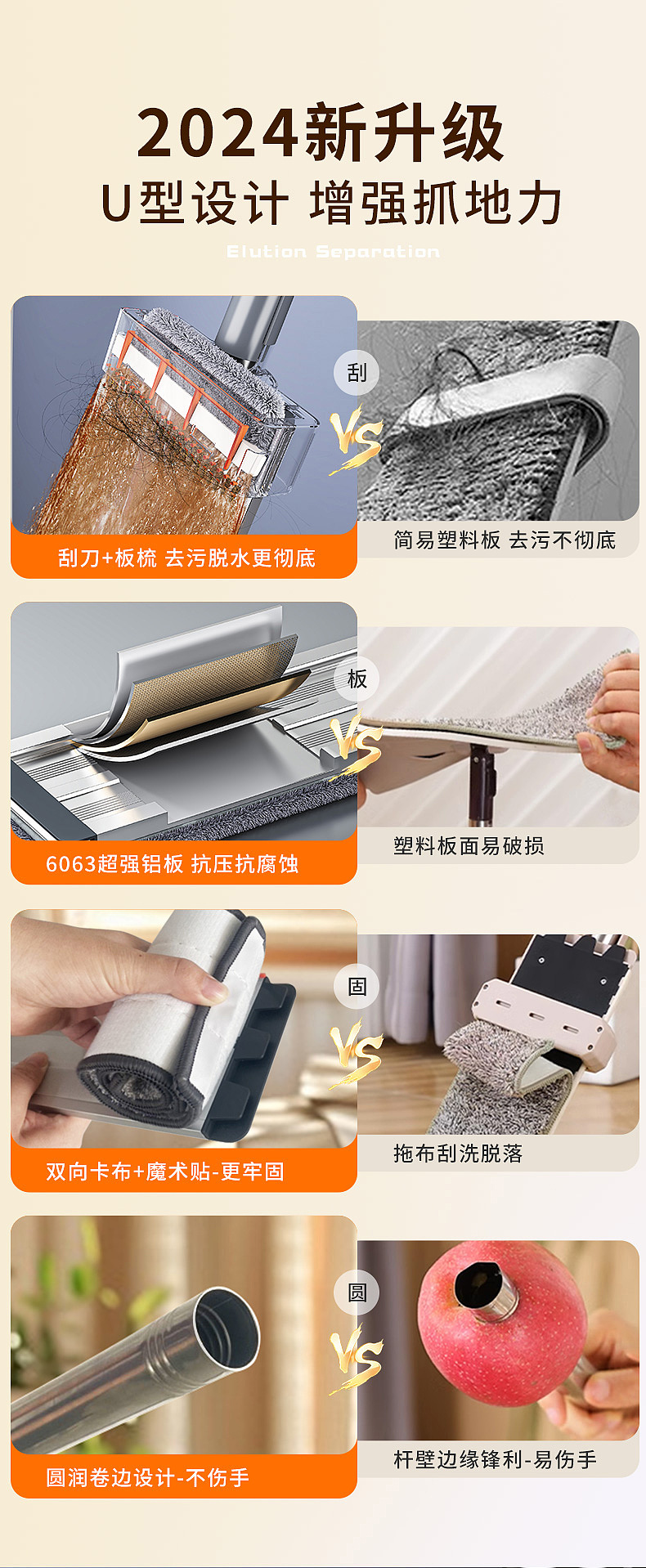 2024新升级
U型设计 增强抓地力
Elution Separation

刮
VS
刮刀+板梳 去污脱水更彻底
简易塑料板 去污不彻底

板
VS
6063超强铝板 抗压抗腐蚀
塑料板面易破损

固
VS
双向卡布+魔术贴-更牢固
拖布刮洗脱落

圆
VS
圆润卷边设计-不伤手
杆壁边缘锋利-易伤手