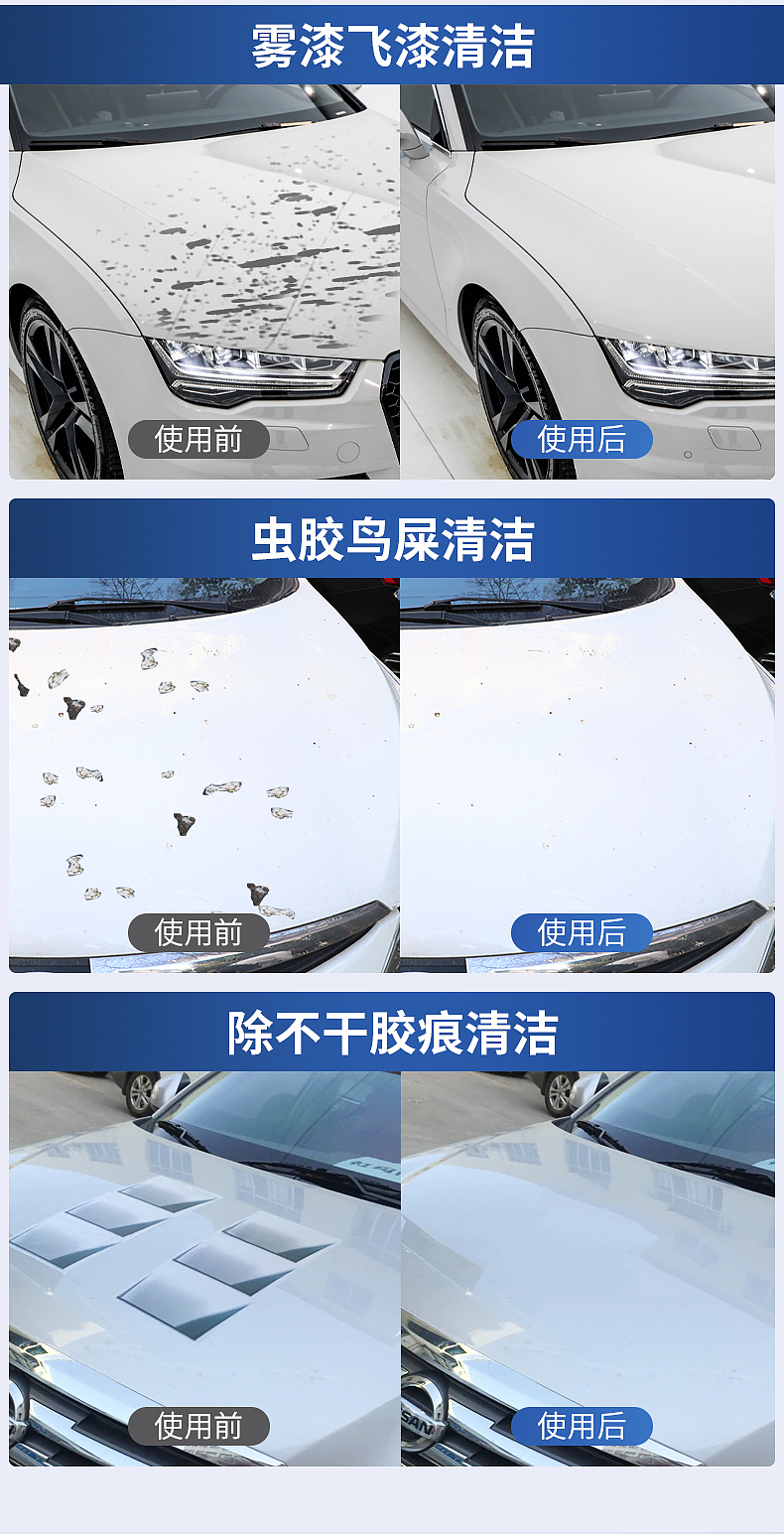 雾漆飞漆清洁

使用前

使用后

虫胶鸟屎清洁

使用前

使用后

除不干胶痕清洁

使用前

使用后