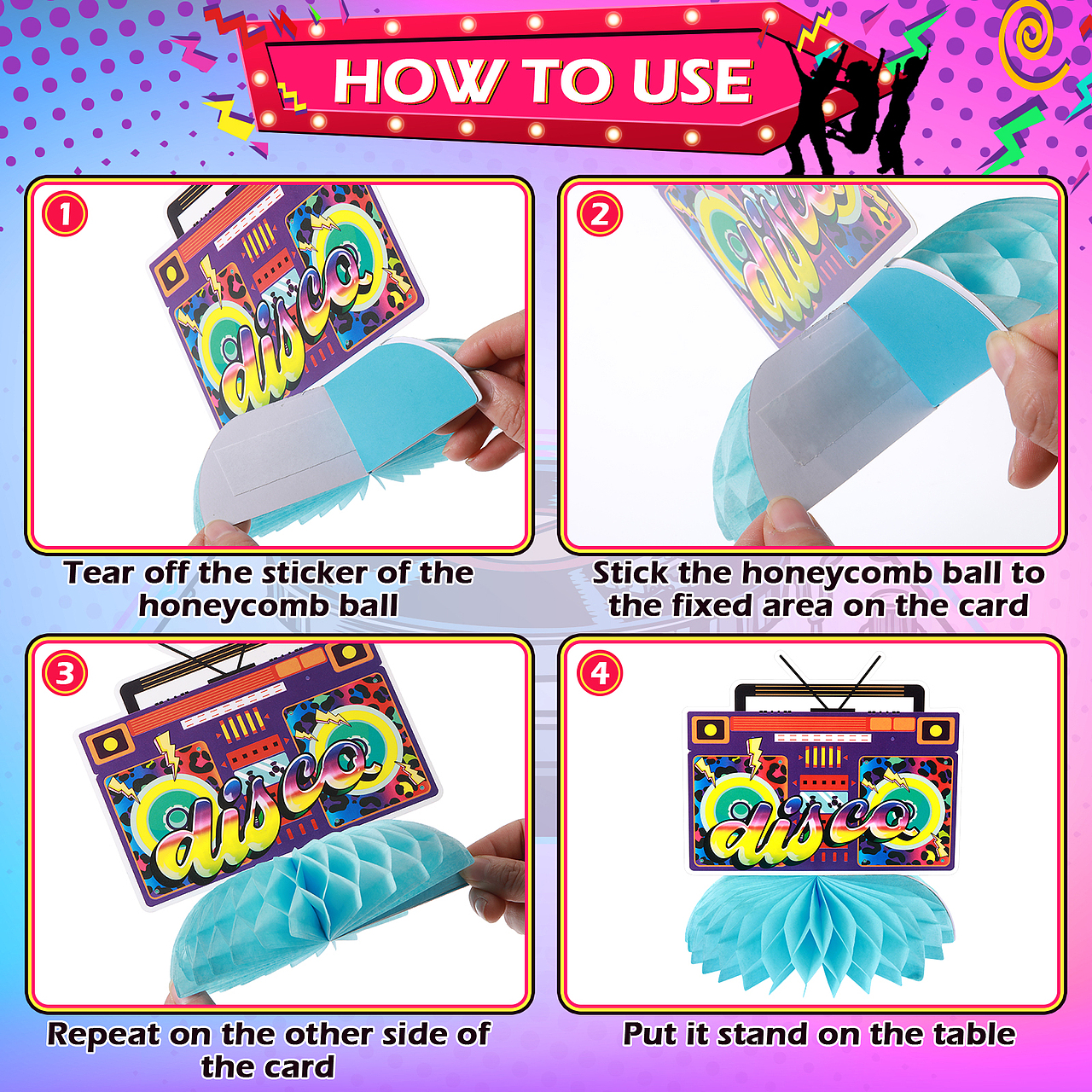 HOW TO USE

1

disco

Tear off the sticker of the honeycomb ball

2

disco

Stick the honeycomb ball to the fixed area on the card

3

disco

Repeat on the other side of the card

4

disco

Put it stand on the table