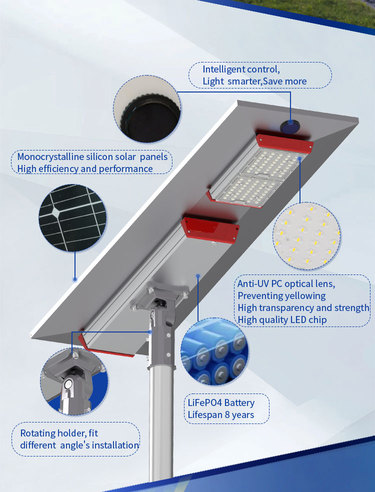 Intelligent control,
Light smarter,Save more

Monocrystalline silicon solar panels
High efficiency and performance

Anti-UV PC optical lens,
Preventing yellowing
High transparency and strength
High quality LED chip

LiFePO4 Battery
Lifespan 8 years

Rotating holder, fit
different angle's installation