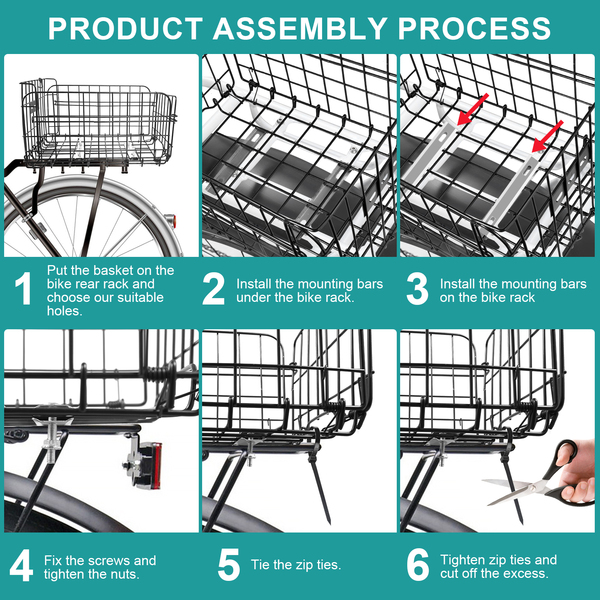 PRODUCT ASSEMBLY PROCESS

1 Put the basket on the bike rear rack and choose our suitable holes.

2 Install the mounting bars under the bike rack.

3 Install the mounting bars on the bike rack

4 Fix the screws and tighten the nuts.

5 Tie the zip ties.

6 Tighten zip ties and cut off the excess.