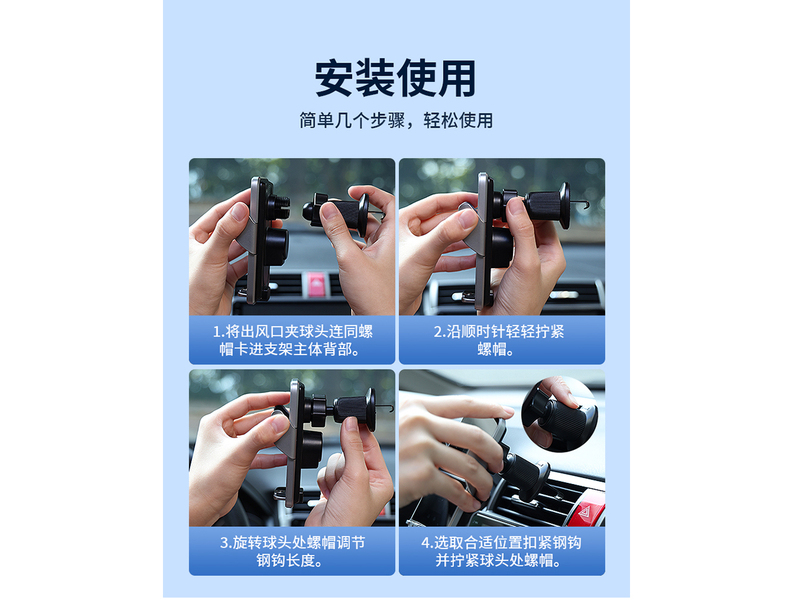 安装使用

简单几个步骤，轻松使用

1.将出风口夹球头连同螺帽卡进支架主体背部。

2.沿顺时针轻轻拧紧螺帽。

3.旋转球头处螺帽调节钢钩长度。

4.选取合适位置扣紧钢钩并拧紧球头处螺帽。