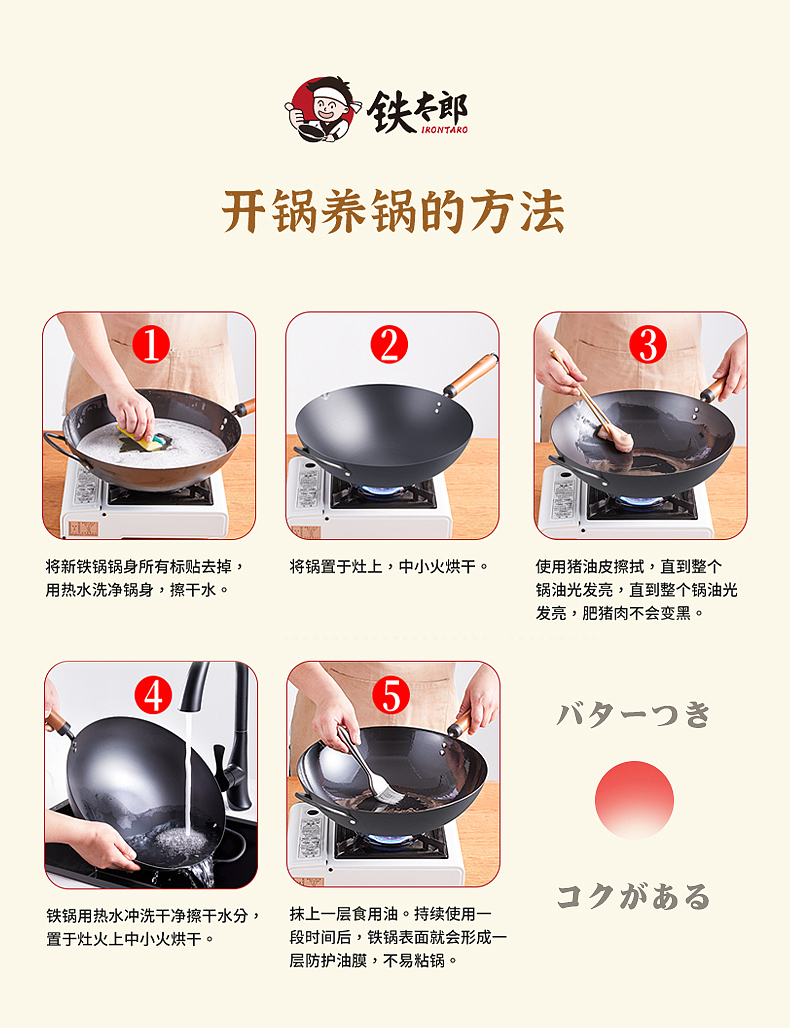 铁太郎
IRONTARO

开锅养锅的方法

1

将新铁锅锅身所有标贴去掉，用热水洗净锅身，擦干水。

2

将锅置于灶上，中小火烘干。

3

使用猪油皮擦拭，直到整个锅油光发亮，直到整个锅油光发亮，肥猪肉不会变黑。

4

铁锅用热水冲洗干净擦干水分，置于灶火上中小火烘干。

5

抹上一层食用油。持续使用一段时间后，铁锅表面就会形成一层防护油膜，不易粘锅。

バターつき

コクがある