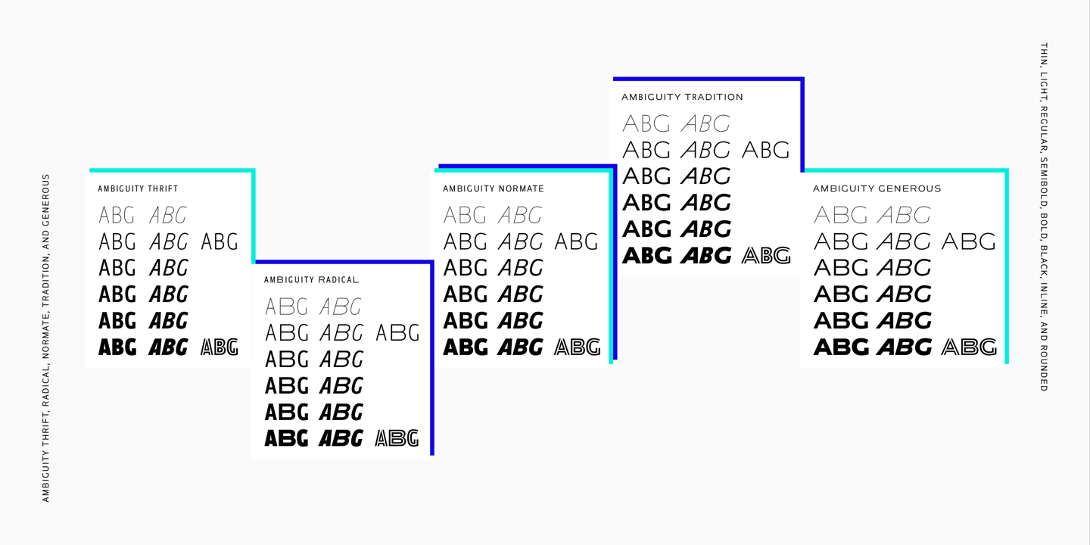 AMBIGUITY THRIFT, RADICAL, NORMATE, TRADITION, AND GENEROUS

AMBIGUITY THRIFT

ABG ABG
ABG ABG ABG
ABG ABG
ABG ABG
ABG ABG
ABG ABG ABG

AMBIGUITY RADICAL

ABG ABG
ABG ABG ABG
ABG ABG
ABG ABG
ABG ABG
ABG ABG ABG

AMBIGUITY NORMATE

ABG ABG
ABG ABG ABG
ABG ABG
ABG ABG
ABG ABG
ABG ABG ABG

AMBIGUITY TRADITION

ABG ABG
ABG ABG ABG
ABG ABG
ABG ABG
ABG ABG
ABG ABG ABG

AMBIGUITY GENEROUS

ABG ABG
ABG ABG ABG
ABG ABG
ABG ABG
ABG ABG
ABG ABG ABG

THIN, LIGHT, REGULAR, SEMIBOLD, BOLD, BLACK, INLINE, AND ROUNDED