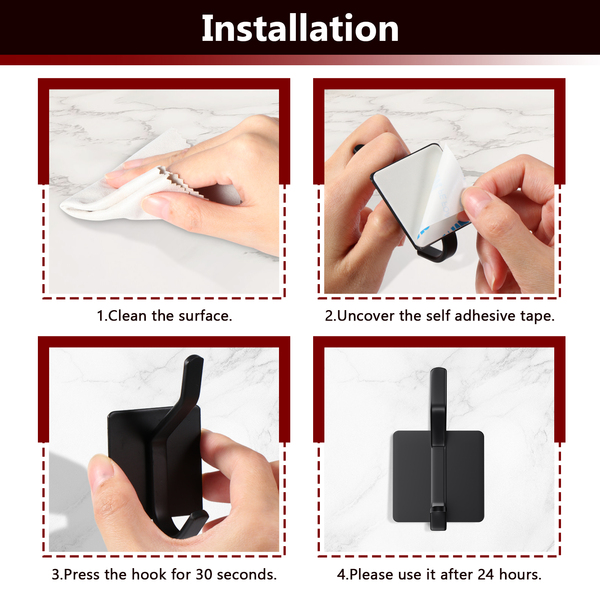 Installation

1.Clean the surface.

2.Uncover the self adhesive tape.

3.Press the hook for 30 seconds.

4.Please use it after 24 hours.