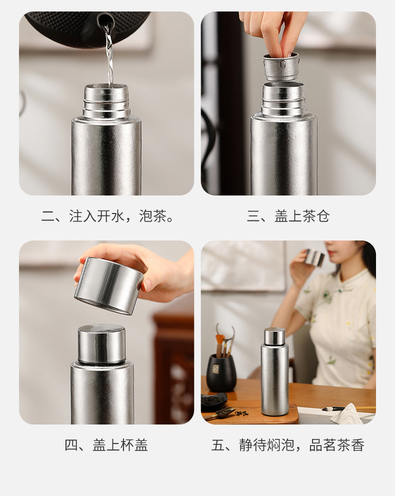 二、注入开水，泡茶。

三、盖上茶仓

四、盖上杯盖

五、静待焖泡，品茗茶香