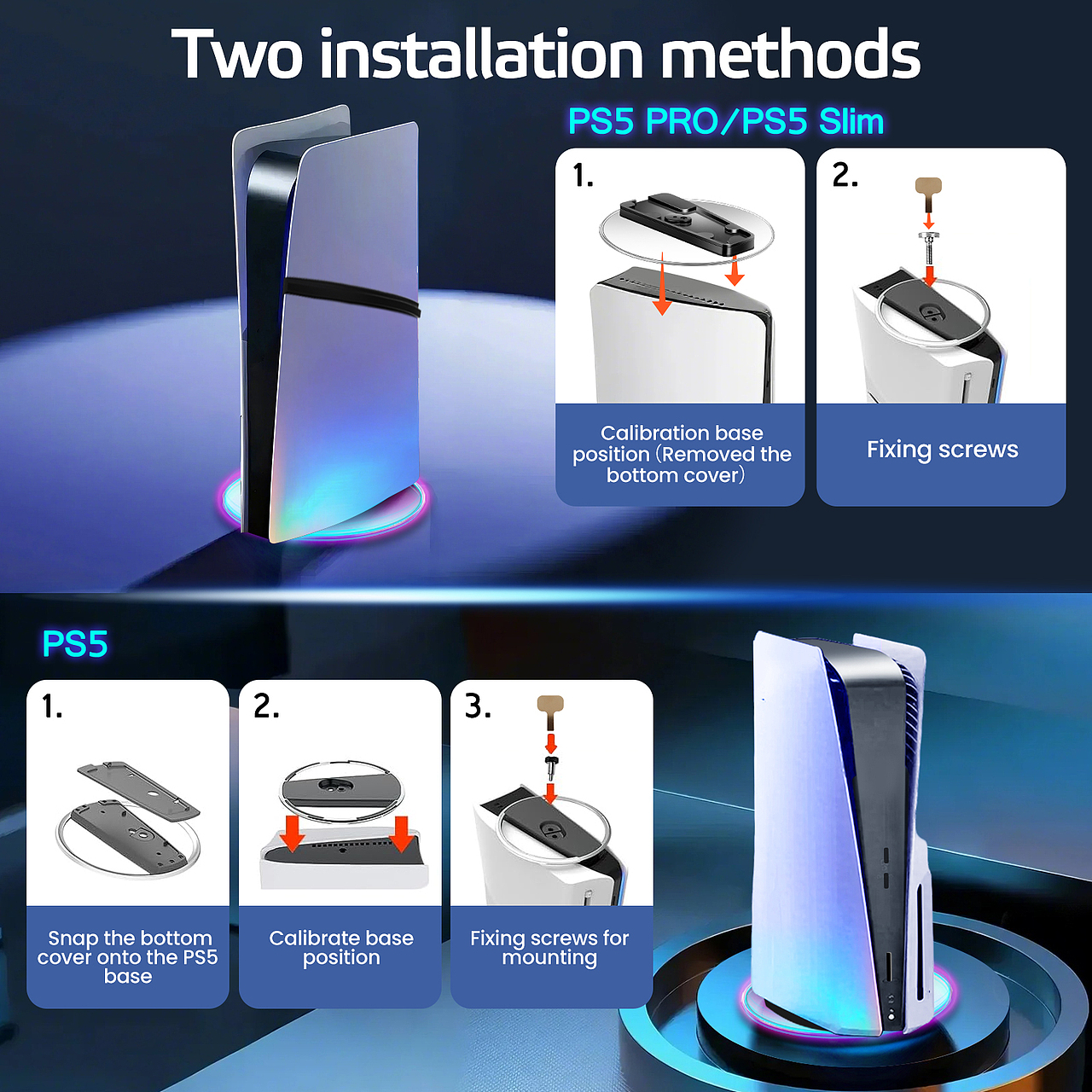 Two installation methods

PS5 PRO/PS5 Slim

1.

Calibration base position (Removed the bottom cover)

2.

Fixing screws

PS5

1.

Snap the bottom cover onto the PS5 base

2.

Calibrate base position

3.

Fixing screws for mounting