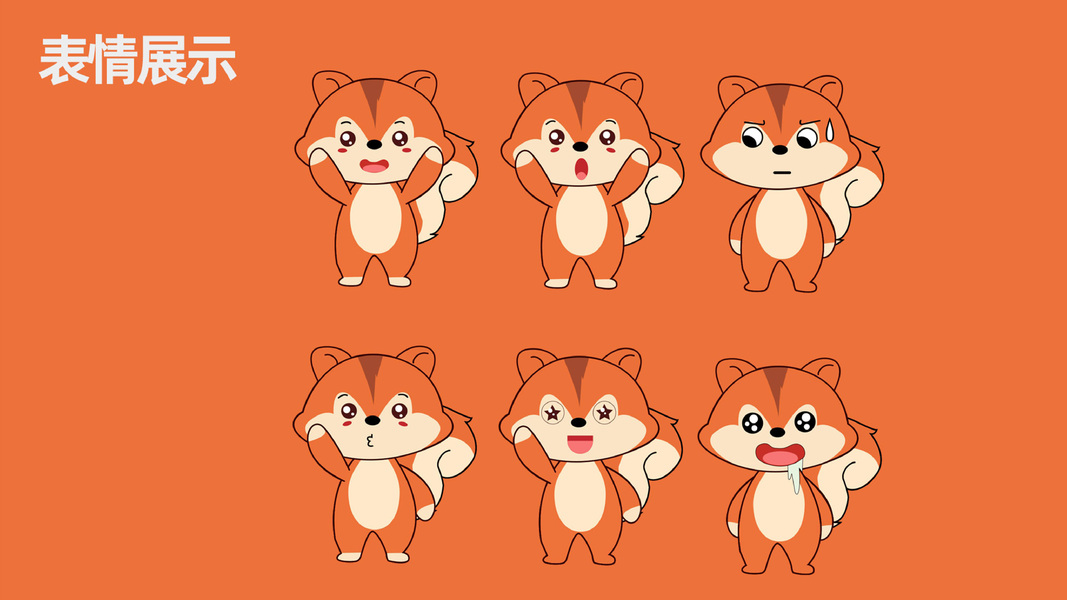 表情展示