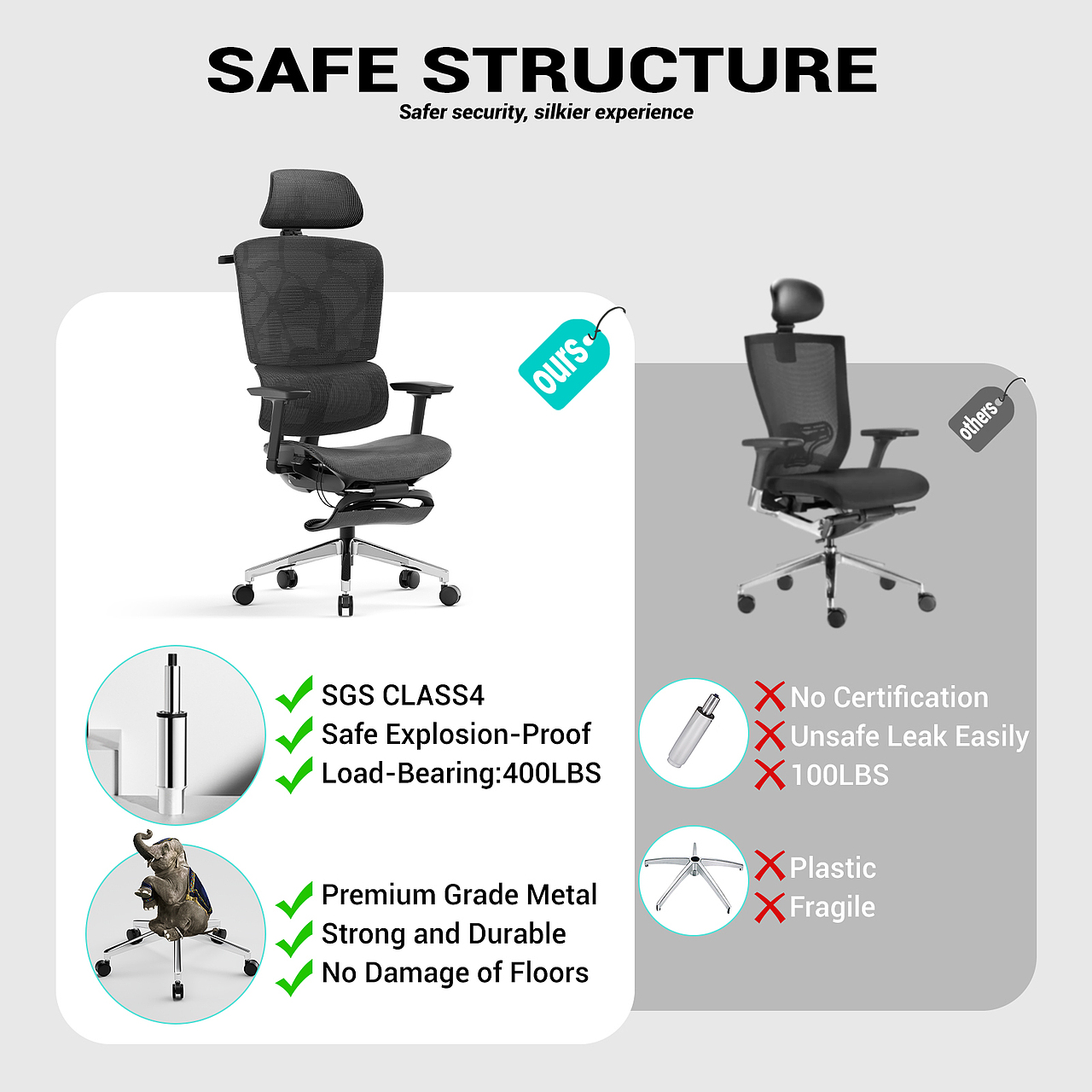 SAFE STRUCTURE
Safer security, silkier experience

ours

SGS CLASS4
Safe Explosion-Proof
Load-Bearing:400LBS

Premium Grade Metal
Strong and Durable
No Damage of Floors

others

No Certification
Unsafe Leak Easily
100LBS

Plastic
Fragile