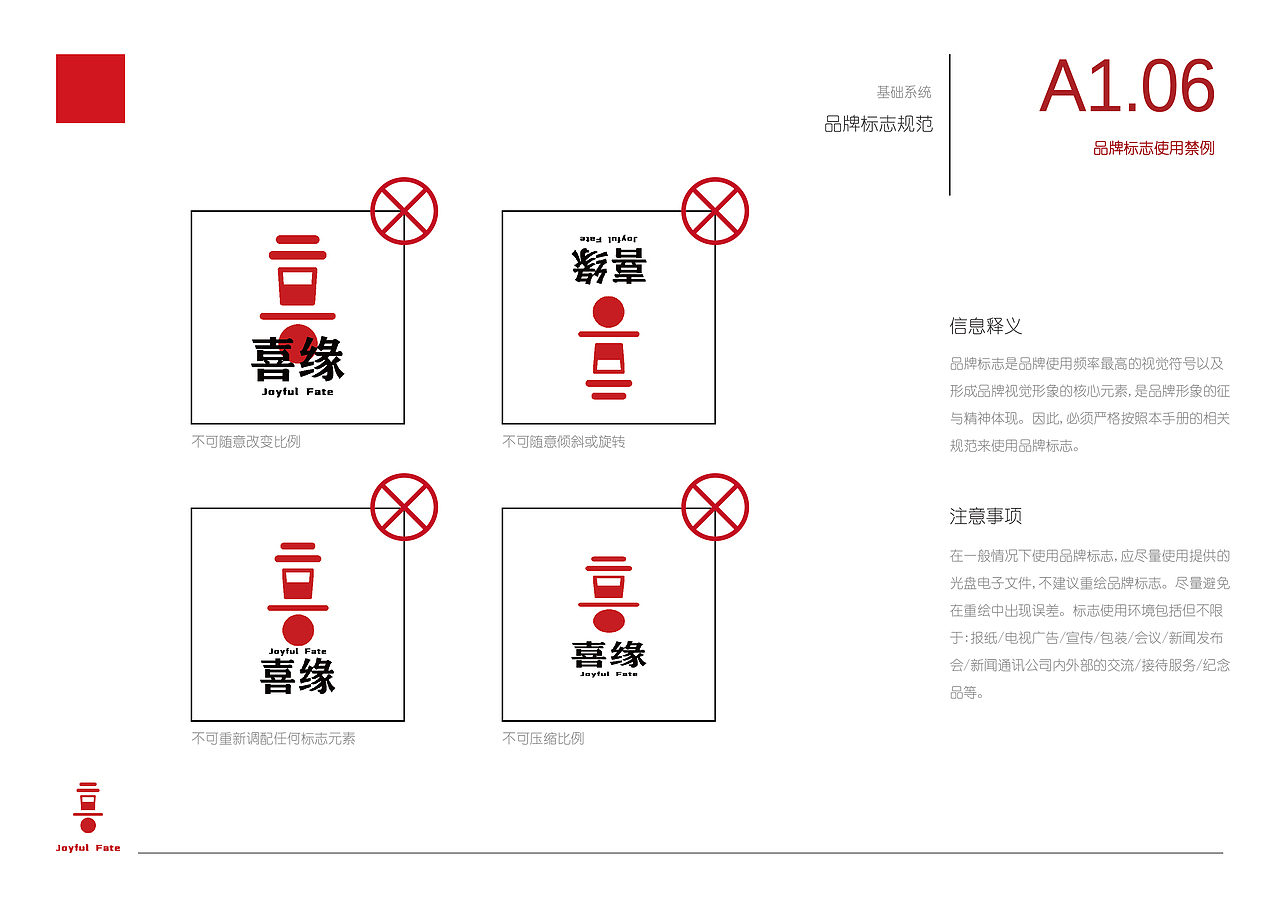 基础系统
品牌标志规范

A1.06
品牌标志使用禁例

喜缘
Joyful Fate

不可随意改变比例

Joyful Fate
喜缘

不可随意倾斜或旋转

Joyful Fate
喜缘

不可重新调配任何标志元素

喜缘
Joyful Fate

不可压缩比例

信息释义

品牌标志是品牌使用频率最高的视觉符号以及形成品牌视觉形象的核心元素，是品牌形象的征与精神体现。因此，必须严格按照本手册的相关规范来使用品牌标志。

注意事项

在一般情况下使用品牌标志，应尽量使用提供的光盘电子文件，不建议重绘品牌标志。尽量避免在重绘中出现误差。标志使用环境包括但不限于：报纸/电视广告/宣传/包装/会议/新闻发布会/新闻通讯公司内外部的交流/接待服务/纪念品等。

Joyful Fate