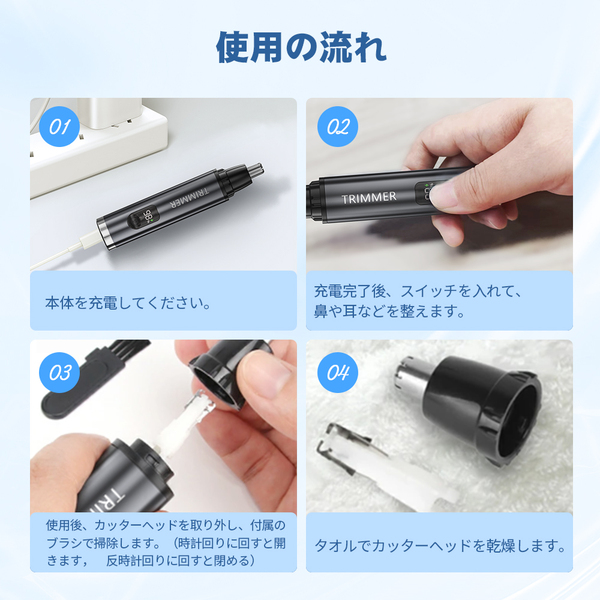 使用の流れ

01

TRIMMER

98

本体を充電してください。

02

TRIMMER

充電完了後、スイッチを入れて、鼻や耳などを整えます。

03

TRIM

使用後、カッターヘッドを取り外し、付属のブラシで掃除します。（時計回りに回すと開きます，　反時計回りに回すと閉める）

04

タオルでカッターヘッドを乾燥します。