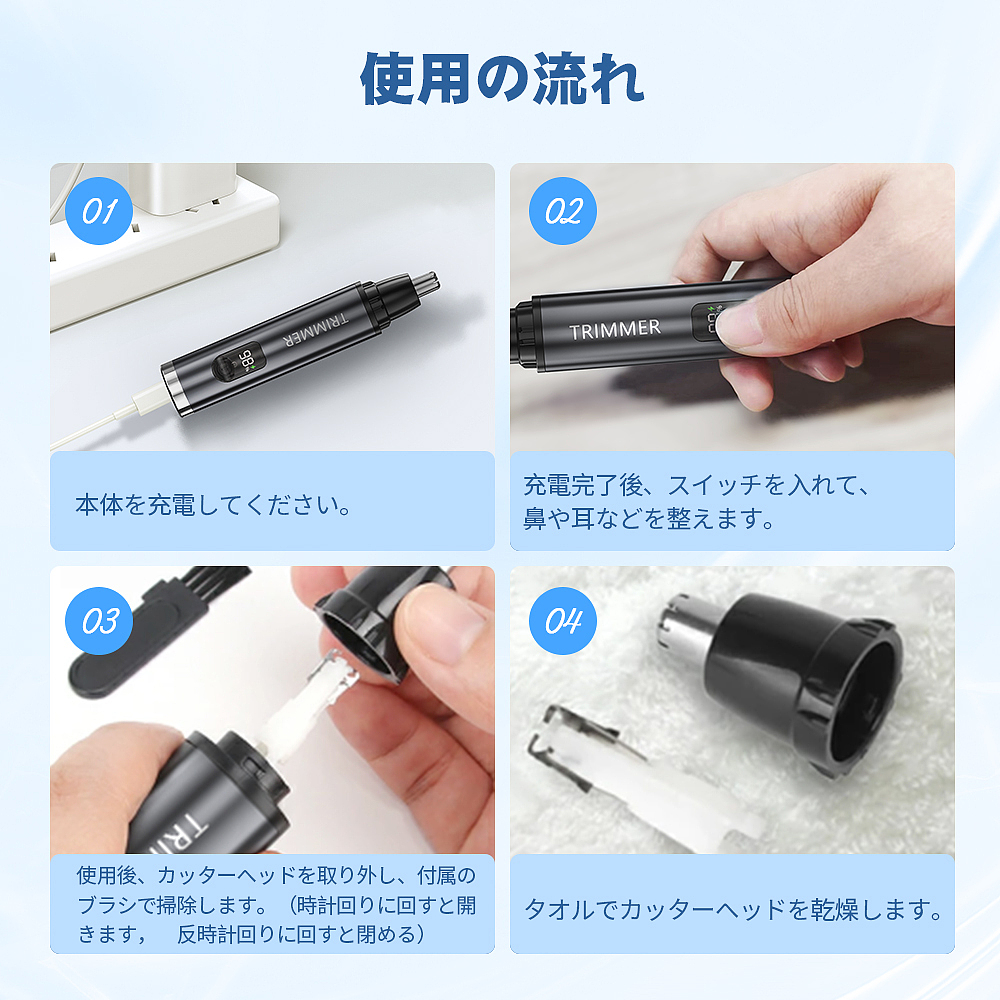 使用の流れ

01

TRIMMER

98

本体を充電してください。

02

TRIMMER

充電完了後、スイッチを入れて、鼻や耳などを整えます。

03

TRIM

使用後、カッターヘッドを取り外し、付属のブラシで掃除します。（時計回りに回すと開きます，　反時計回りに回すと閉める）

04

タオルでカッターヘッドを乾燥します。