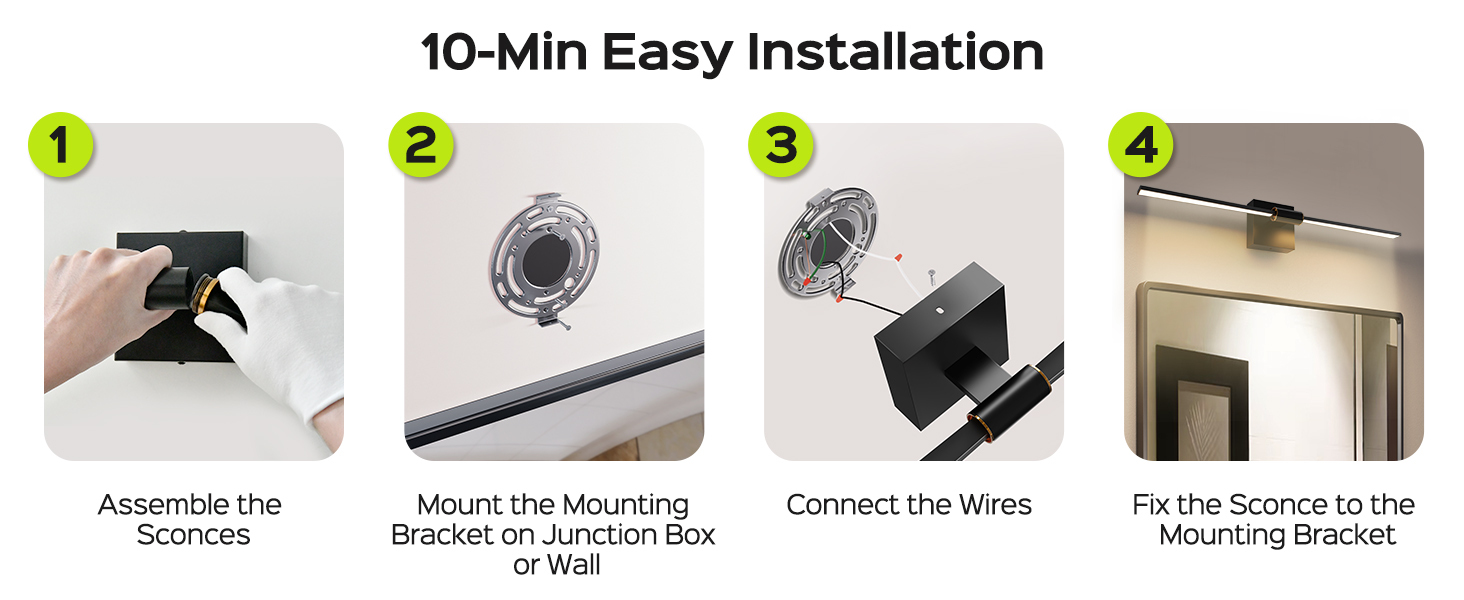 10-Min Easy Installation

1

Assemble the Sconces

2

Mount the Mounting Bracket on Junction Box or Wall

3

Connect the Wires

4

Fix the Sconce to the Mounting Bracket