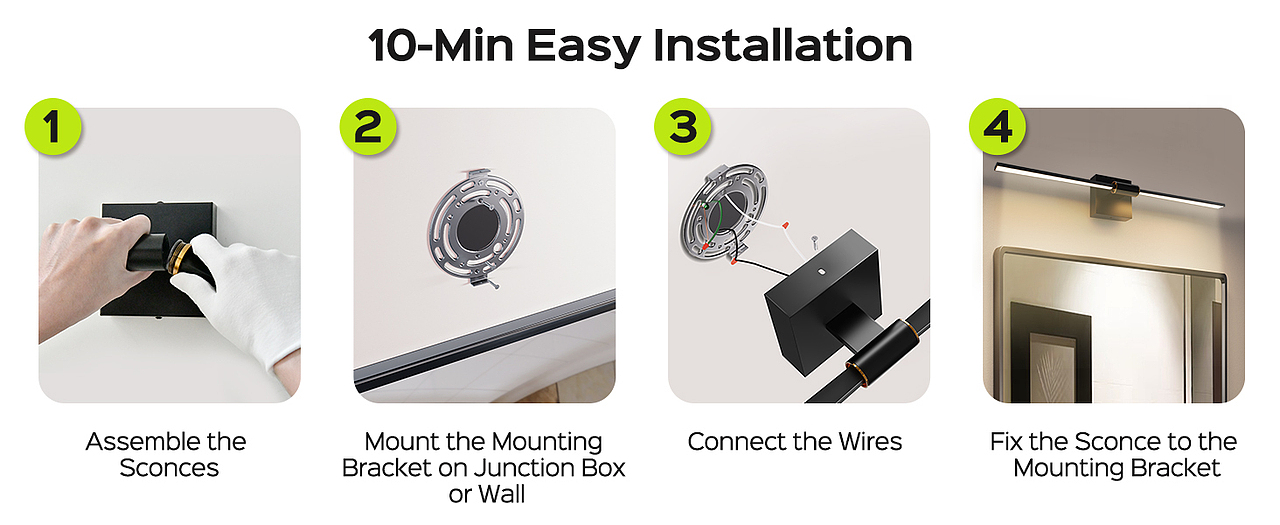 10-Min Easy Installation

1

Assemble the Sconces

2

Mount the Mounting Bracket on Junction Box or Wall

3

Connect the Wires

4

Fix the Sconce to the Mounting Bracket