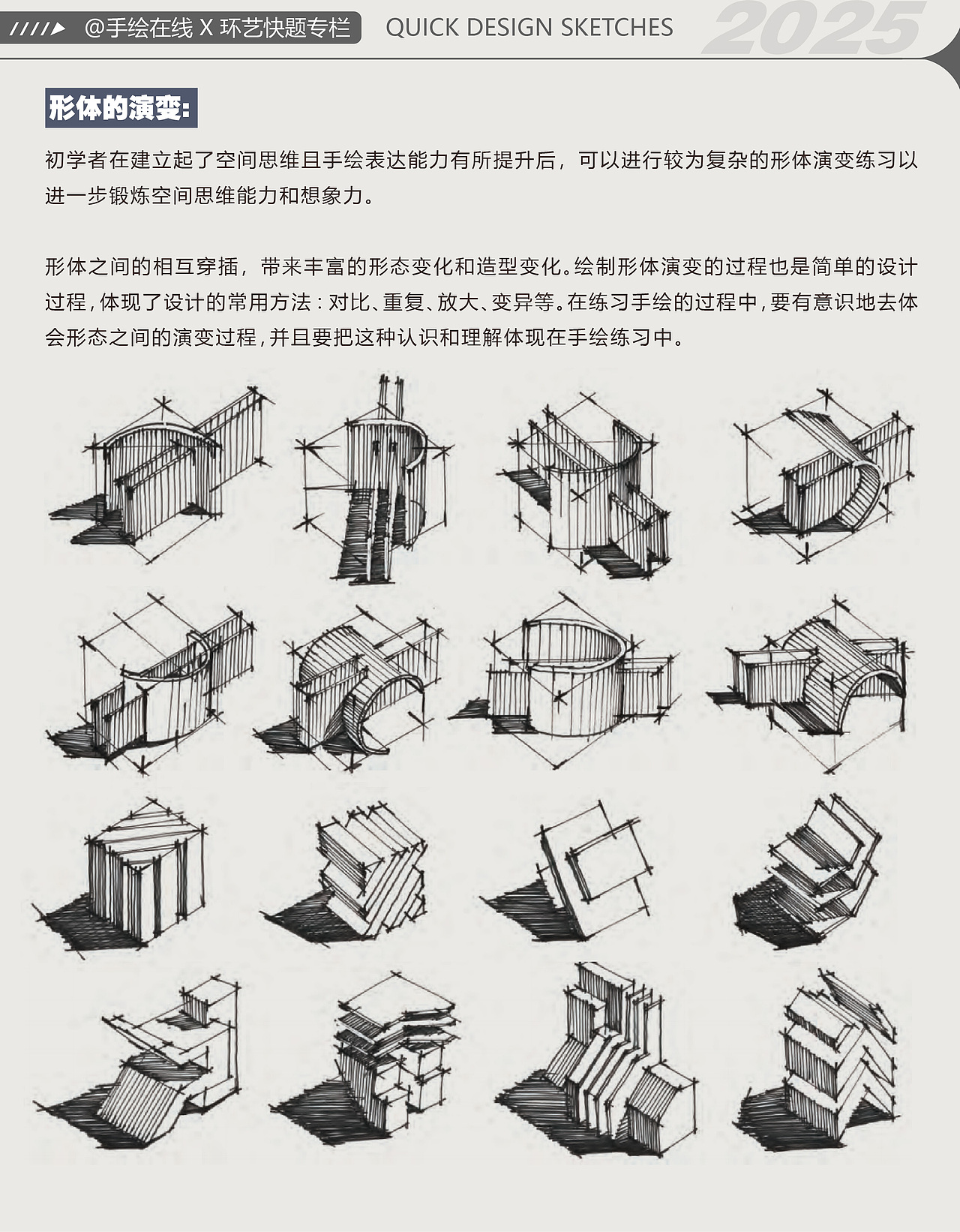 @手绘在线 X 环艺快题专栏 QUICK DESIGN SKETCHES 2025

形体的演变:

初学者在建立起了空间思维且手绘表达能力有所提升后，可以进行较为复杂的形体演变练习以进一步锻炼空间思维能力和想象力。

形体之间的相互穿插，带来丰富的形态变化和造型变化。绘制形体演变的过程也是简单的设计过程，体现了设计的常用方法：对比、重复、放大、变异等。在练习手绘的过程中，要有意识地去体会形态之间的演变过程，并且要把这种认识和理解体现在手绘练习中。