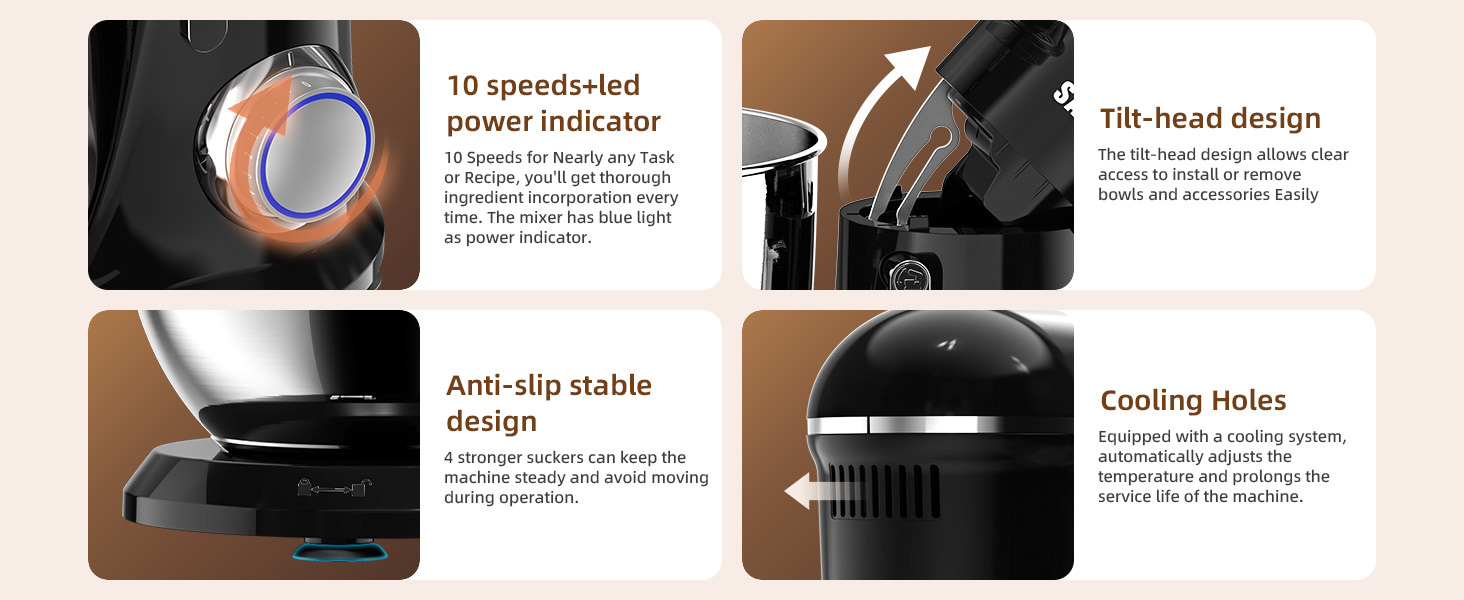 10 speeds+led power indicator

10 Speeds for Nearly any Task or Recipe, you'll get thorough ingredient incorporation every time. The mixer has blue light as power indicator.

Tilt-head design

The tilt-head design allows clear access to install or remove bowls and accessories Easily

Anti-slip stable design

4 stronger suckers can keep the machine steady and avoid moving during operation.

Cooling Holes

Equipped with a cooling system, automatically adjusts the temperature and prolongs the service life of the machine.