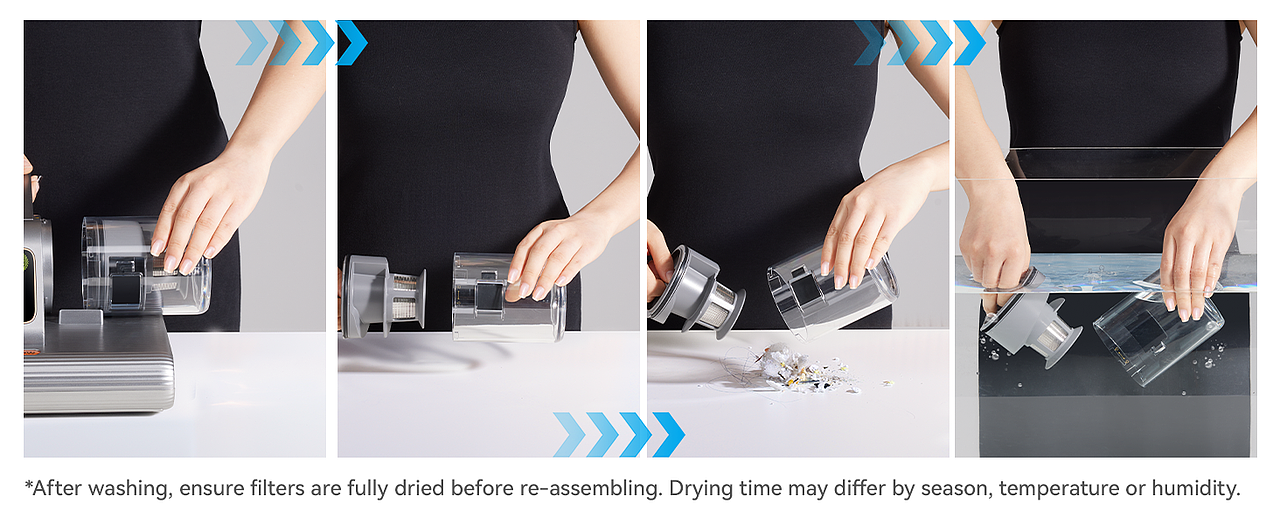 *After washing, ensure filters are fully dried before re-assembling. Drying time may differ by season, temperature or humidity.