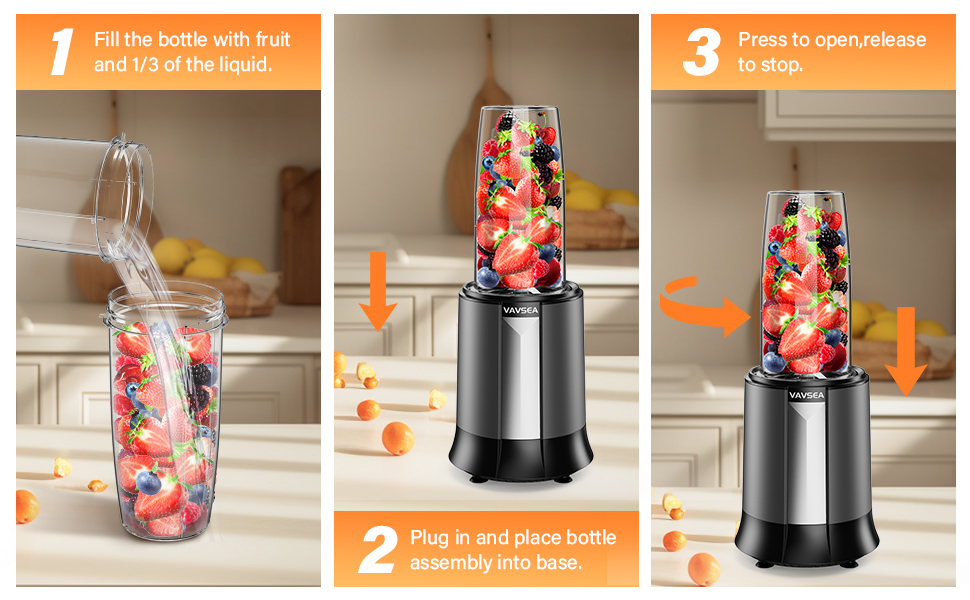 1 Fill the bottle with fruit and 1/3 of the liquid.

VAVSEA

2 Plug in and place bottle assembly into base.

3 Press to open,release to stop.

VAVSEA