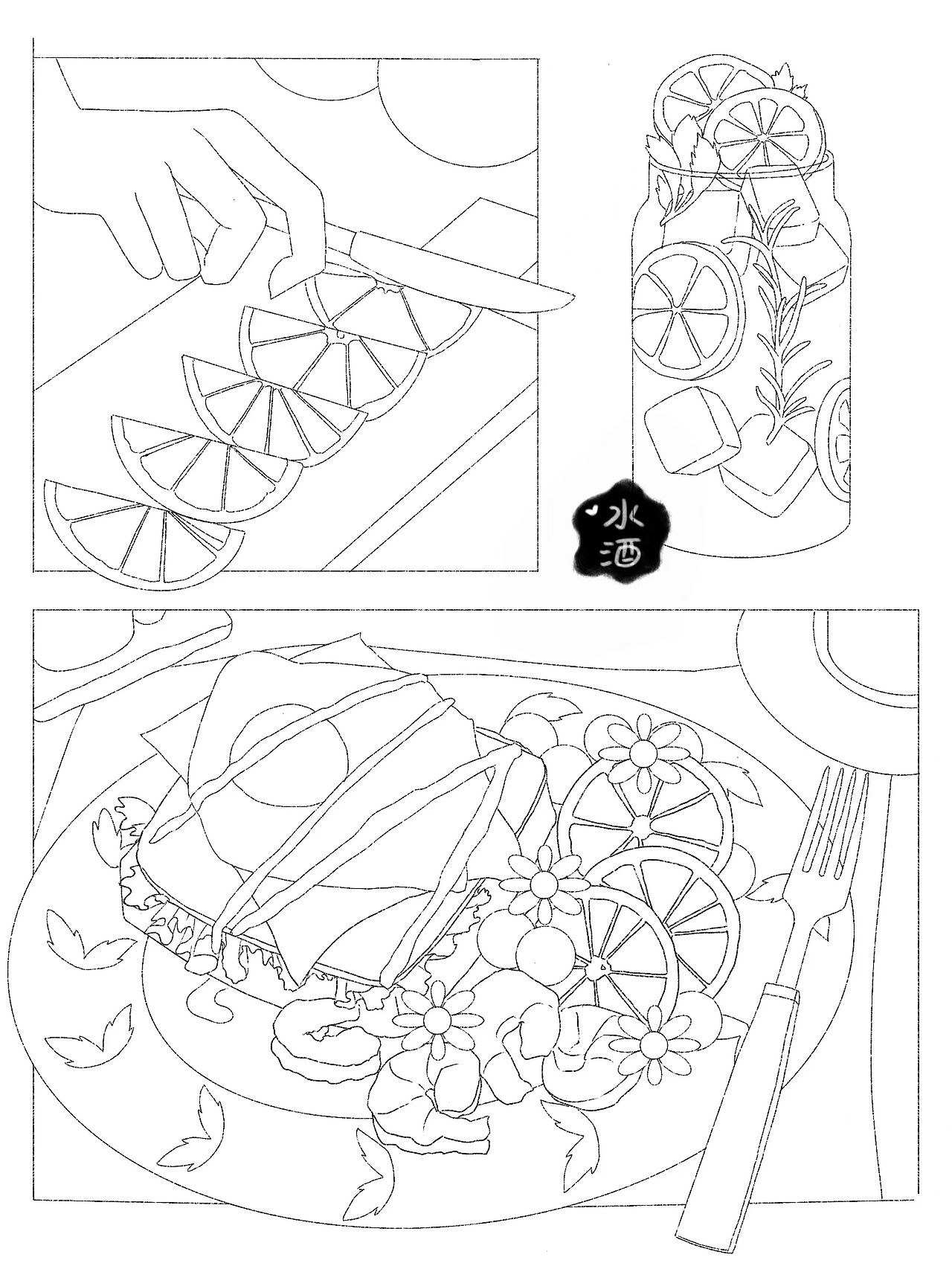 水酒