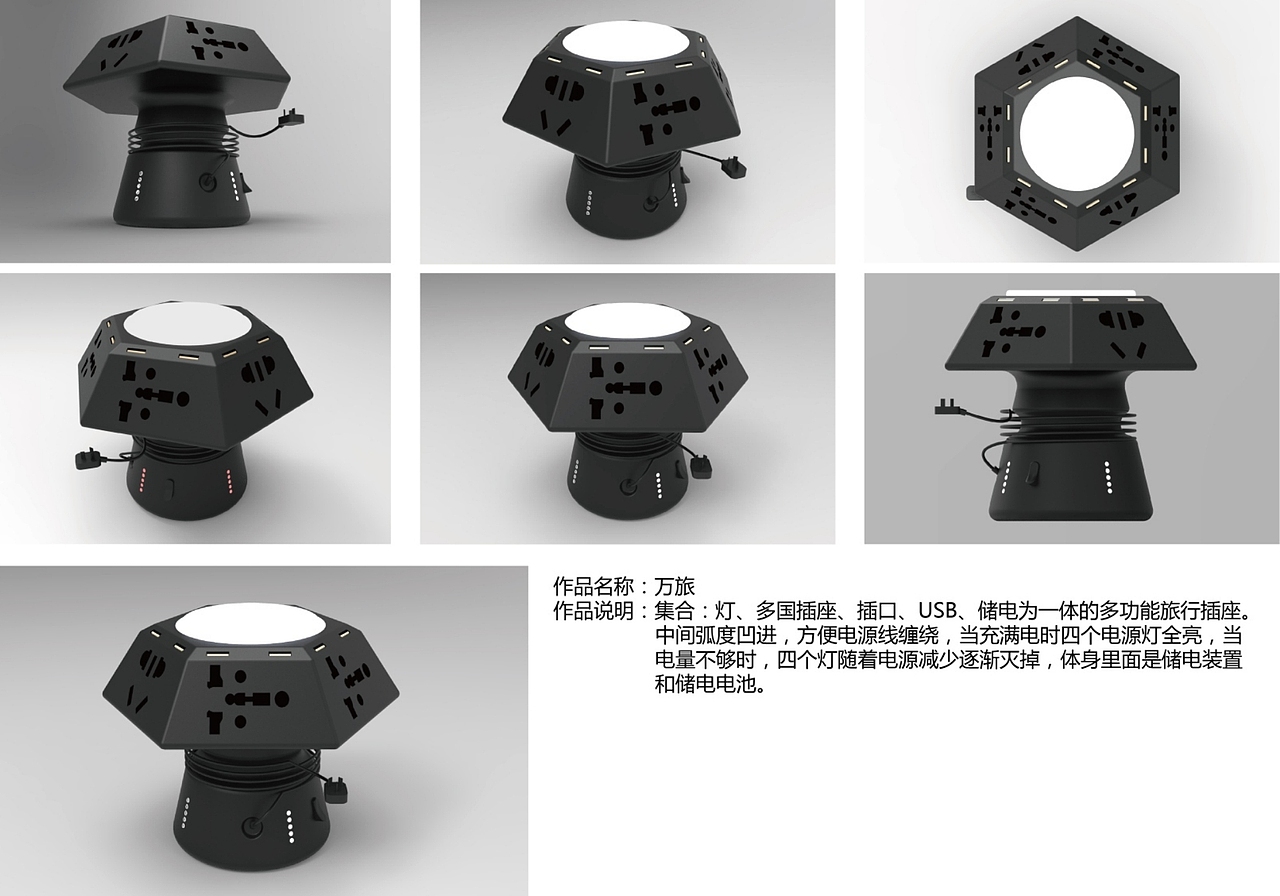 作品名称：万旅
作品说明：集合：灯、多国插座、插口、USB、储电为一体的多功能旅行插座。中间弧度凹进，方便电源线缠绕，当充满电时四个电源灯全亮，当电量不够时，四个灯随着电源减少逐渐灭掉，体身里面是储电装置和储电电池。