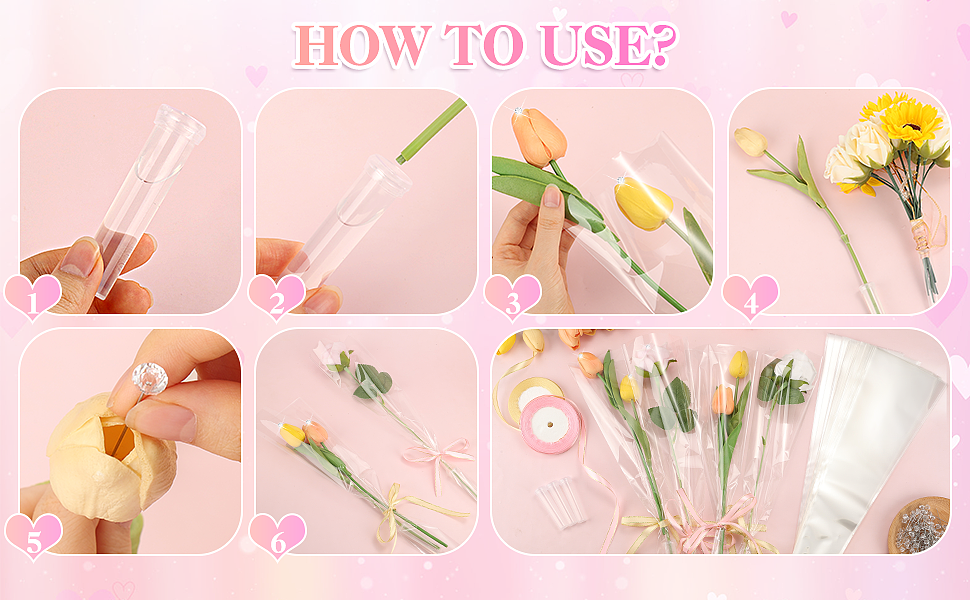 HOW TO USE?

1

2

3

4

5

6