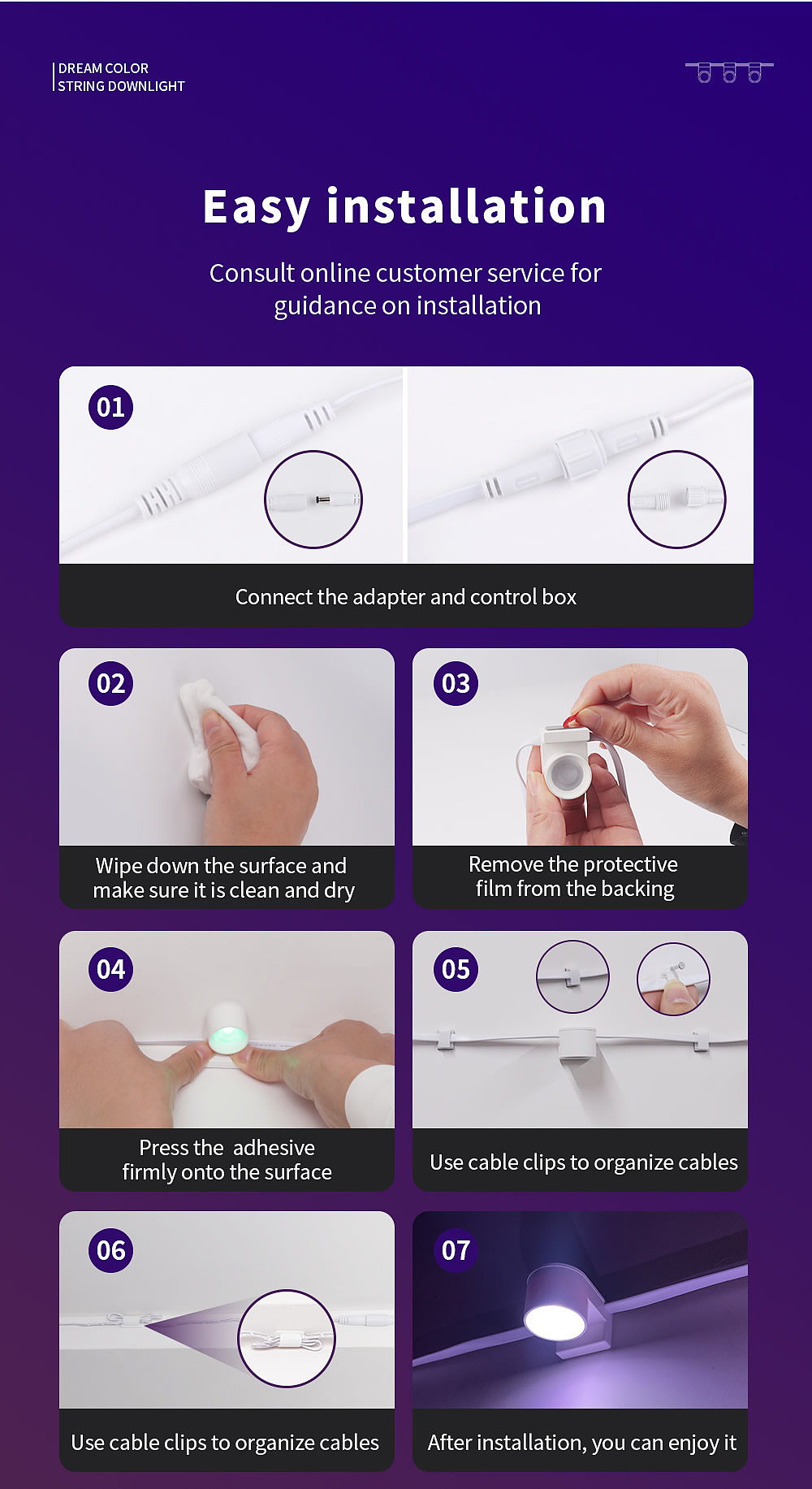 DREAM COLOR
STRING DOWNLIGHT

Easy installation

Consult online customer service for guidance on installation

01

Connect the adapter and control box

02

Wipe down the surface and make sure it is clean and dry

03

Remove the protective film from the backing

04

Press the adhesive firmly onto the surface

05

Use cable clips to organize cables

06

Use cable clips to organize cables

07

After installation, you can enjoy it