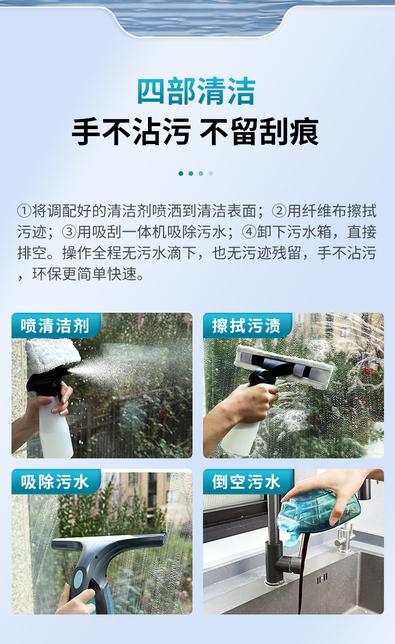 四部清洁

手不沾污 不留刮痕

①将调配好的清洁剂喷洒到清洁表面；②用纤维布擦拭污迹；③用吸刮一体机吸除污水；④卸下污水箱，直接排空。操作全程无污水滴下，也无污迹残留，手不沾污，环保更简单快速。

喷清洁剂

擦拭污渍

吸除污水

倒空污水