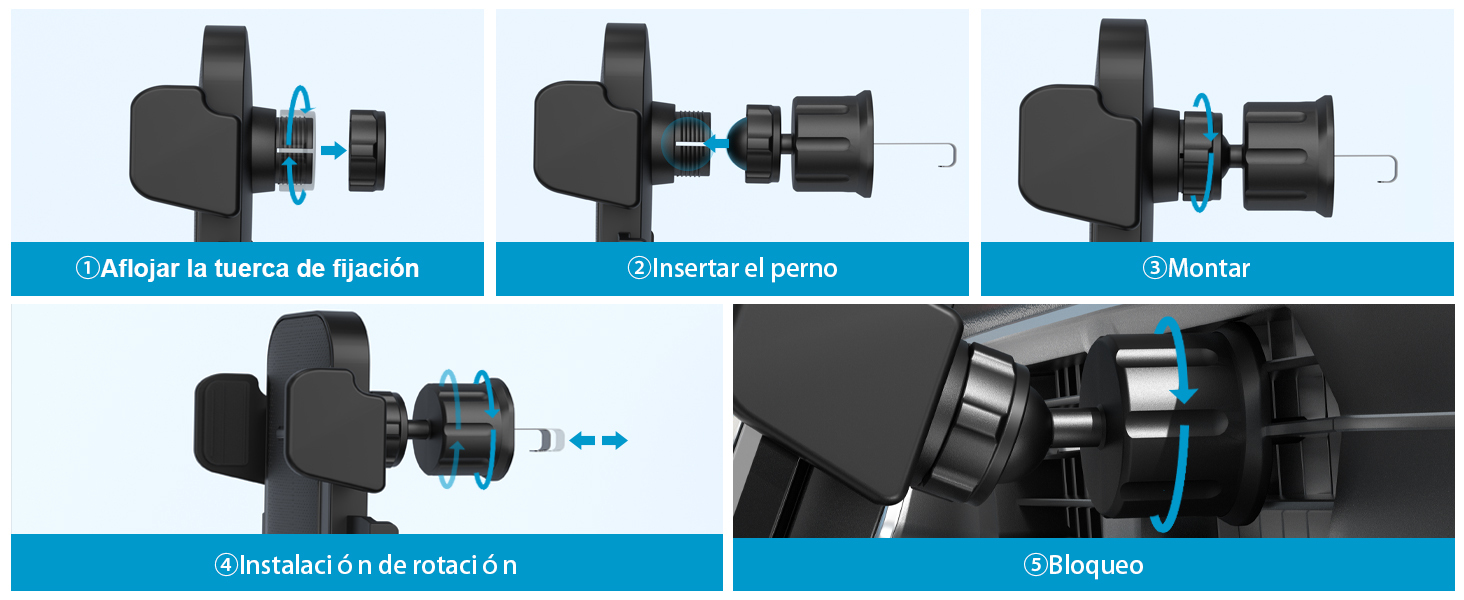 ①Aflojar la tuerca de fijación

②Insertar el perno

③Montar

④Instalaci ó n de rotaci ó n

⑤Bloqueo