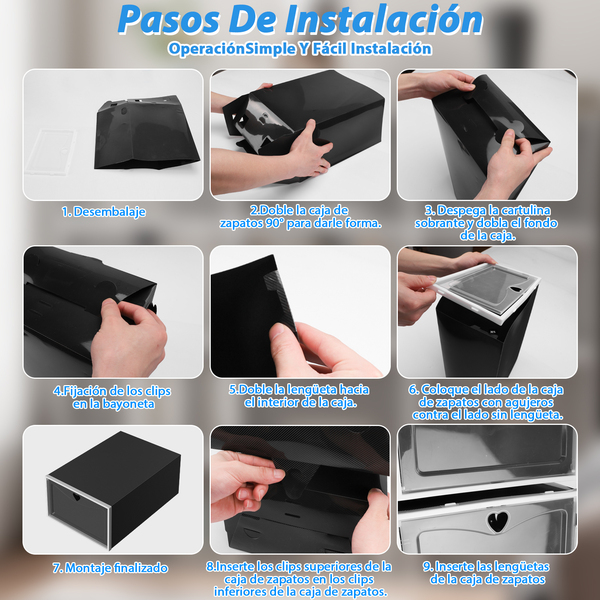 Pasos De Instalación

OperaciónSimple Y Fácil Instalación

1. Desembalaje

2.Doble la caja de zapatos 90° para darle forma.

3. Despega la cartulina sobrante y dobla el fondo de la caja.

4.Fijación de los clips en la bayoneta

5.Doble la lengüeta hacia el interior de la caja.

6. Coloque el lado de la caja de zapatos con agujeros contra el lado sin lengüeta.

7. Montaje finalizado

8.Inserte los clips superiores de la caja de zapatos en los clips inferiores de la caja de zapatos.

9. Inserte las lengüetas de la caja de zapatos