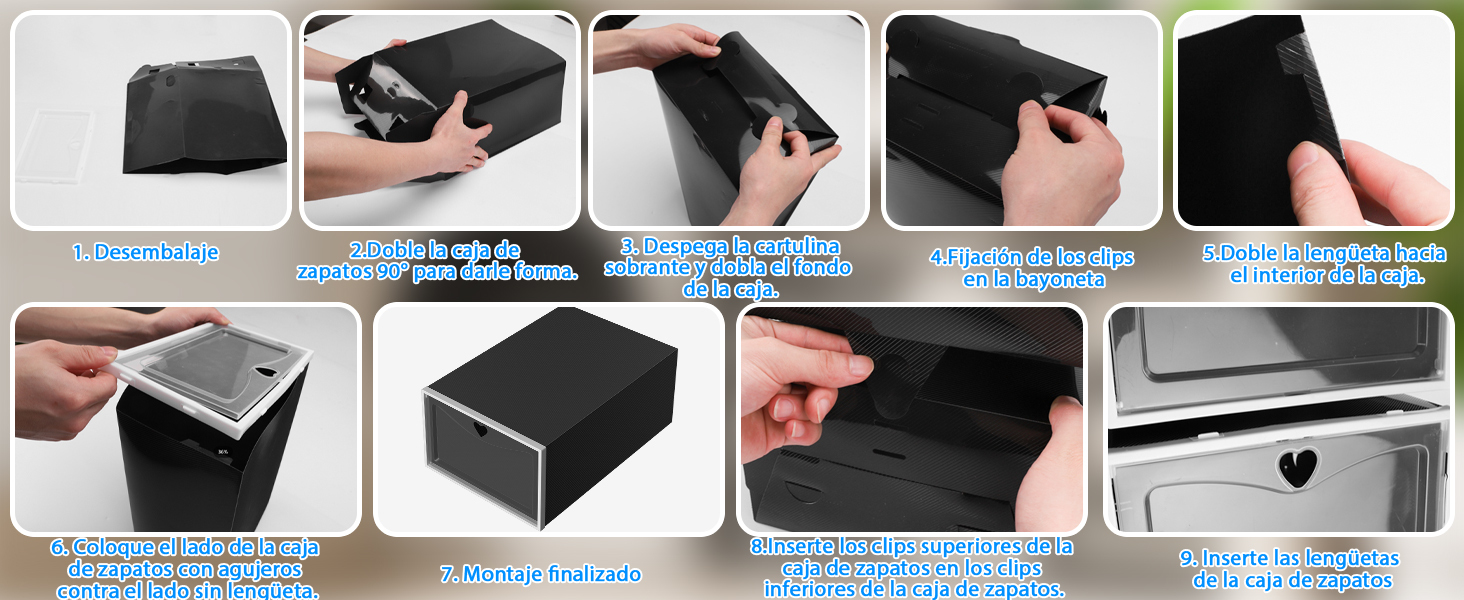 1. Desembalaje

2.Doble la caja de zapatos 90° para darle forma.

3. Despega la cartulina sobrante y dobla el fondo de la caja.

4.Fijación de los clips en la bayoneta

5.Doble la lengüeta hacia el interior de la caja.

6. Coloque el lado de la caja de zapatos con agujeros contra el lado sin lengüeta.

7. Montaje finalizado

8.Inserte los clips superiores de la caja de zapatos en los clips inferiores de la caja de zapatos.

9. Inserte las lengüetas de la caja de zapatos