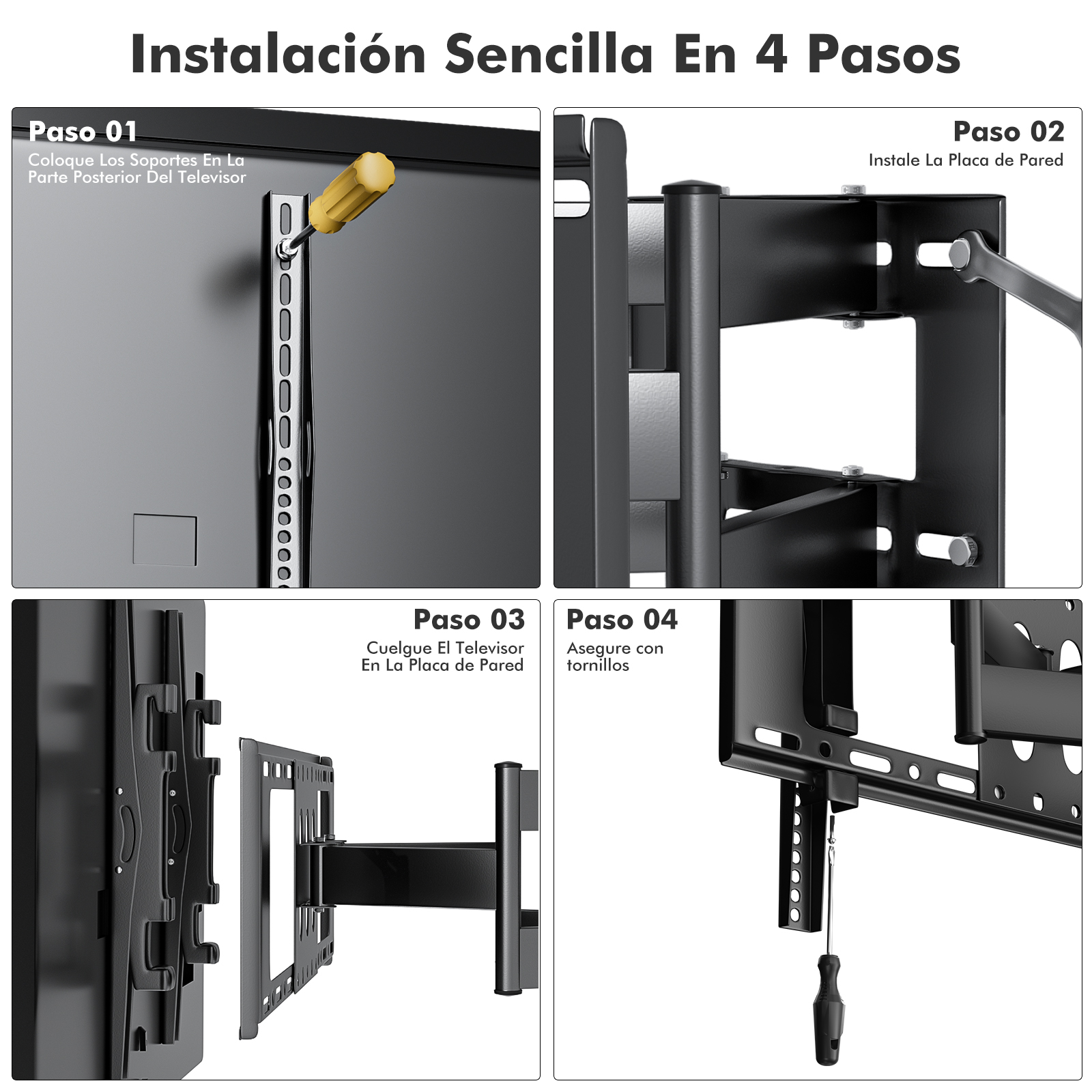 Instalación Sencilla En 4 Pasos

Paso 01
Coloque Los Soportes En La Parte Posterior Del Televisor

Paso 02
Instale La Placa de Pared

Paso 03
Cuelgue El Televisor En La Placa de Pared

Paso 04
Asegure con tornillos