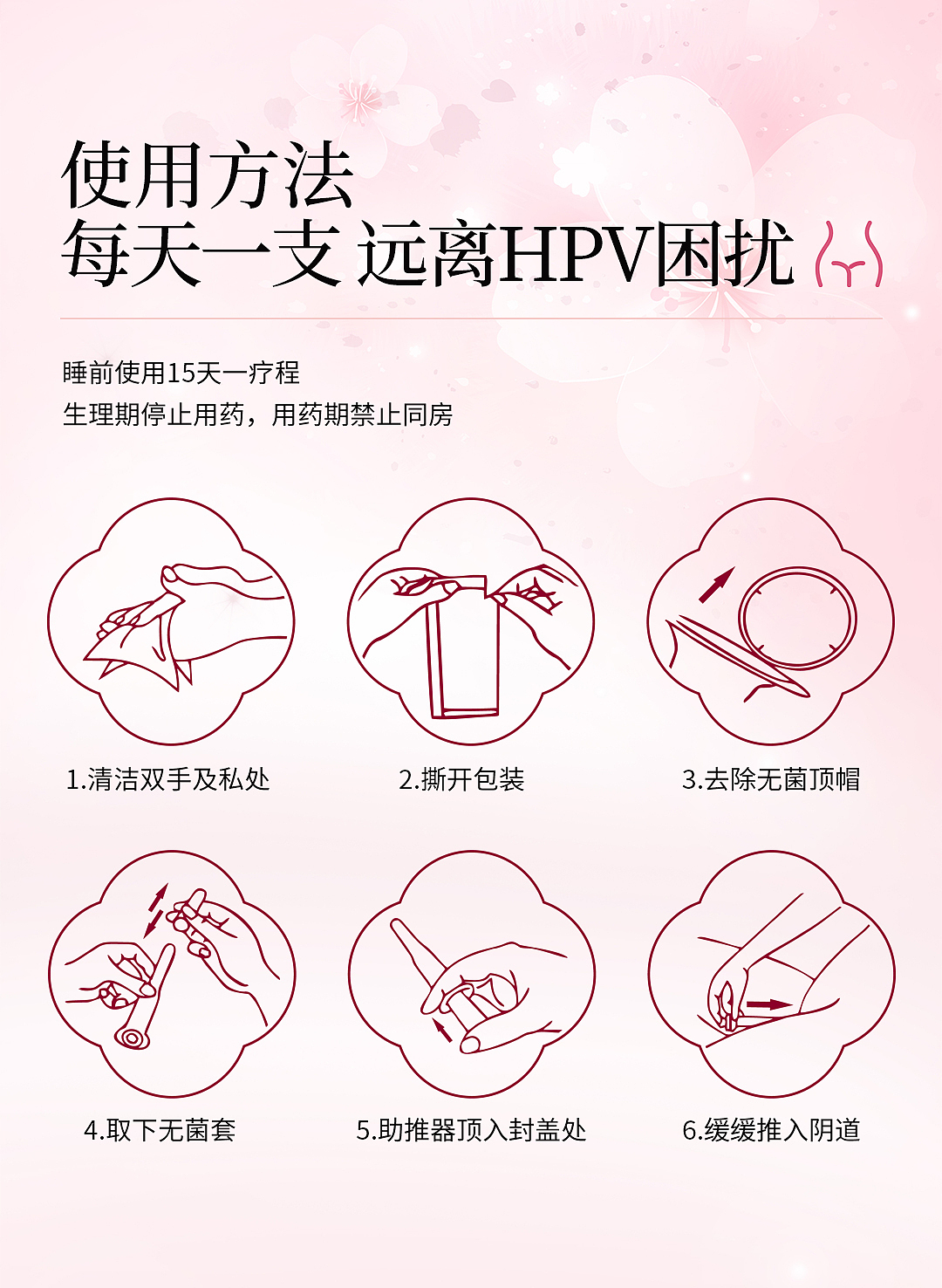 使用方法
每天一支 远离HPV困扰

睡前使用15天一疗程
生理期停止用药，用药期禁止同房

1.清洁双手及私处

2.撕开包装

3.去除无菌顶帽

4.取下无菌套

5.助推器顶入封盖处

6.缓缓推入阴道