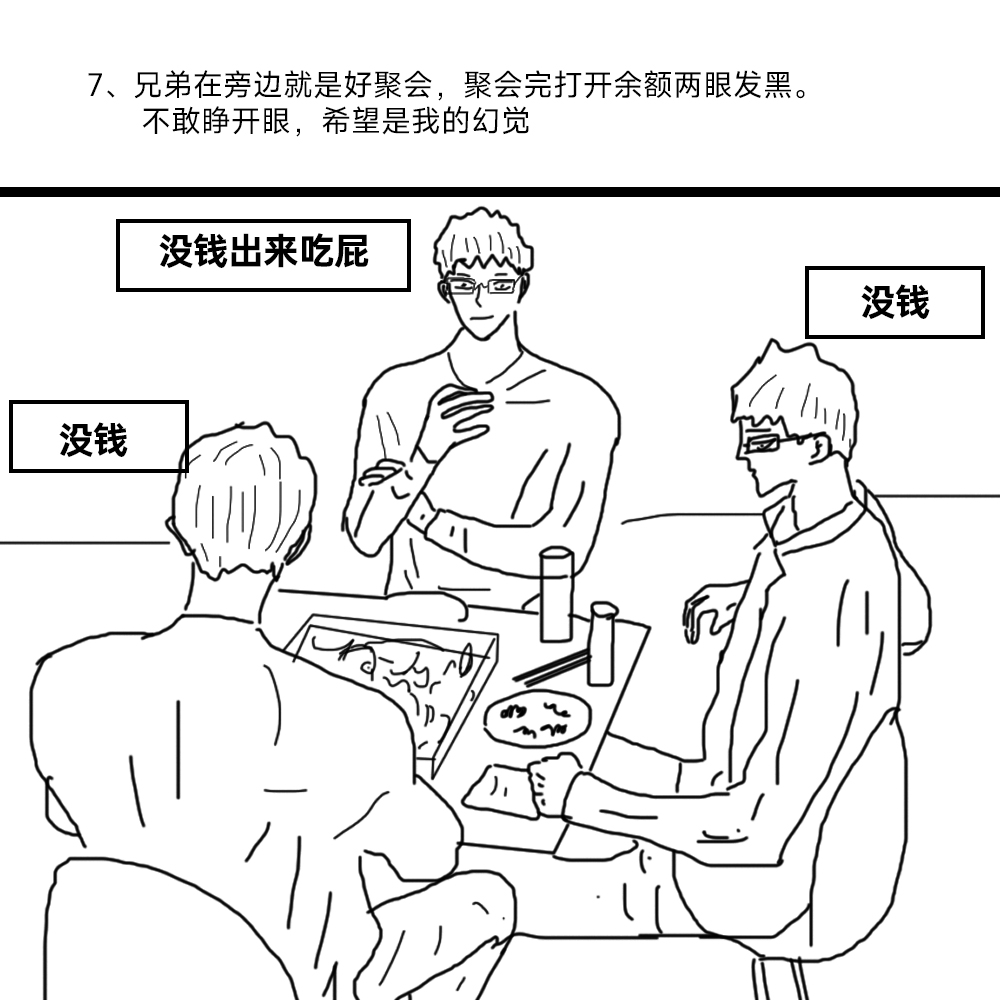 7、兄弟在旁边就是好聚会，聚会完打开余额两眼发黑。
不敢睁开眼，希望是我的幻觉

没钱出来吃屁

没钱

没钱