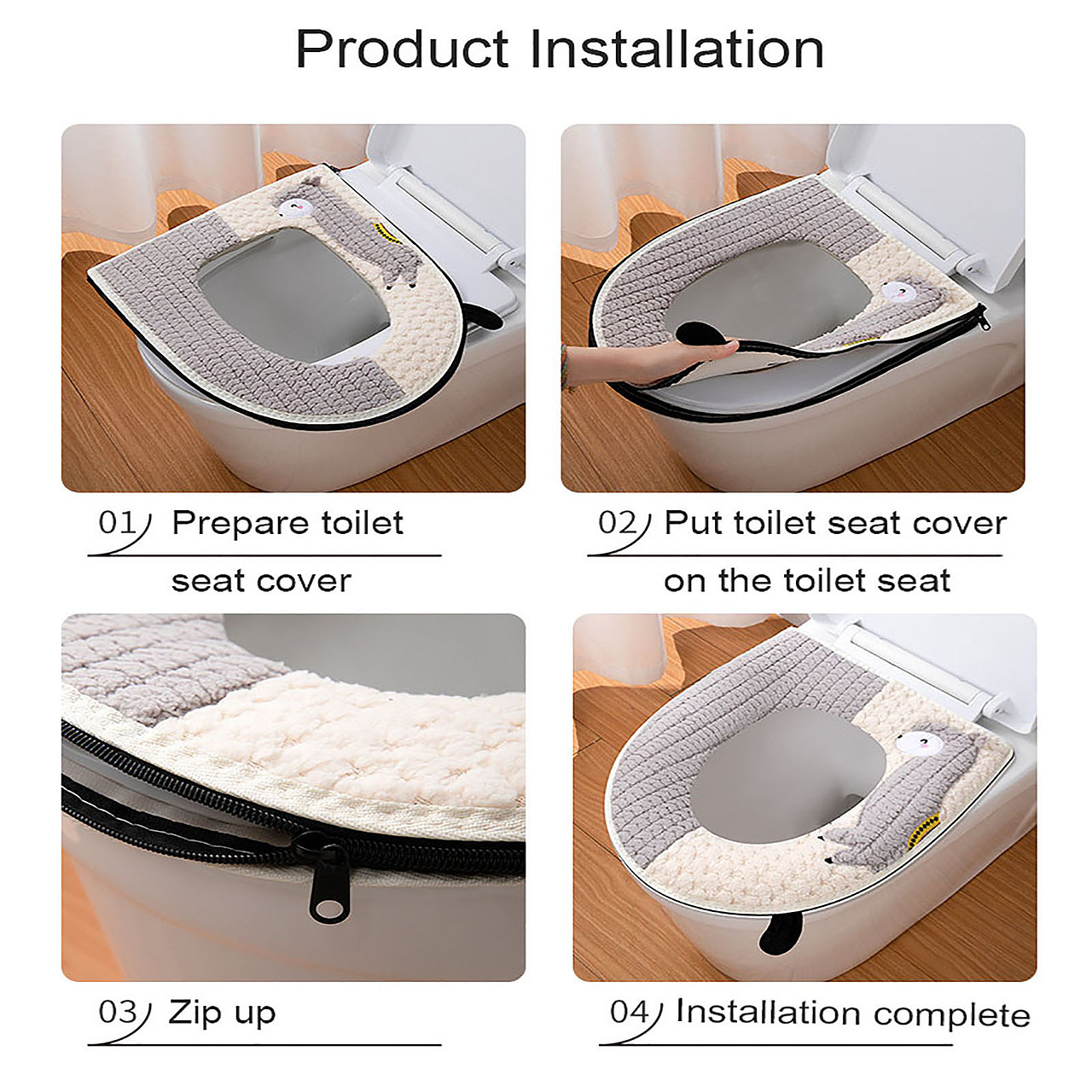 Product Installation

01 Prepare toilet seat cover

02 Put toilet seat cover on the toilet seat

03 Zip up

04 Installation complete