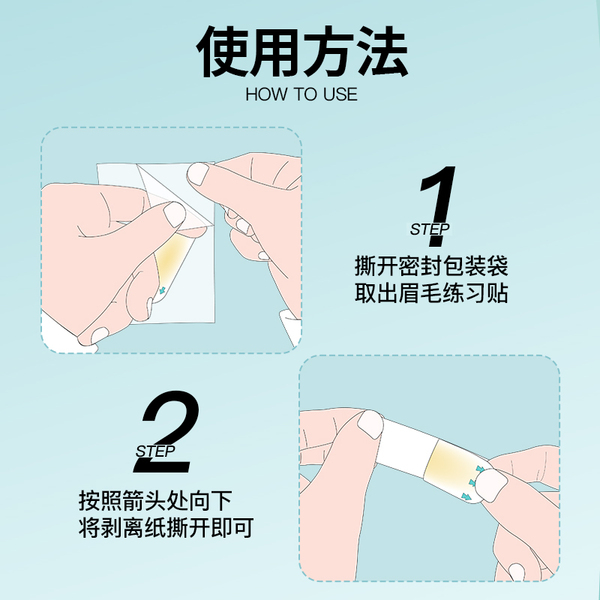 使用方法
HOW TO USE

1
STEP
撕开密封包装袋
取出眉毛练习贴

2
STEP
按照箭头处向下
将剥离纸撕开即可