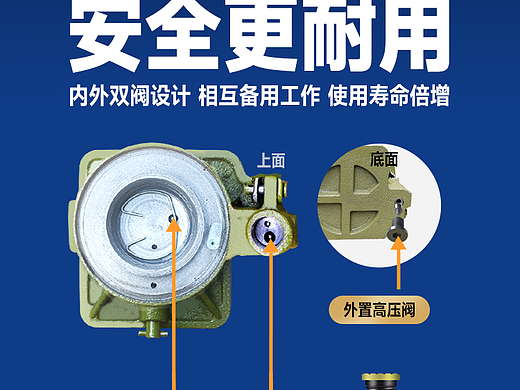 安全更耐用

内外双阀设计 相互备用工作 使用寿命倍增

上面

底面

外置高压阀