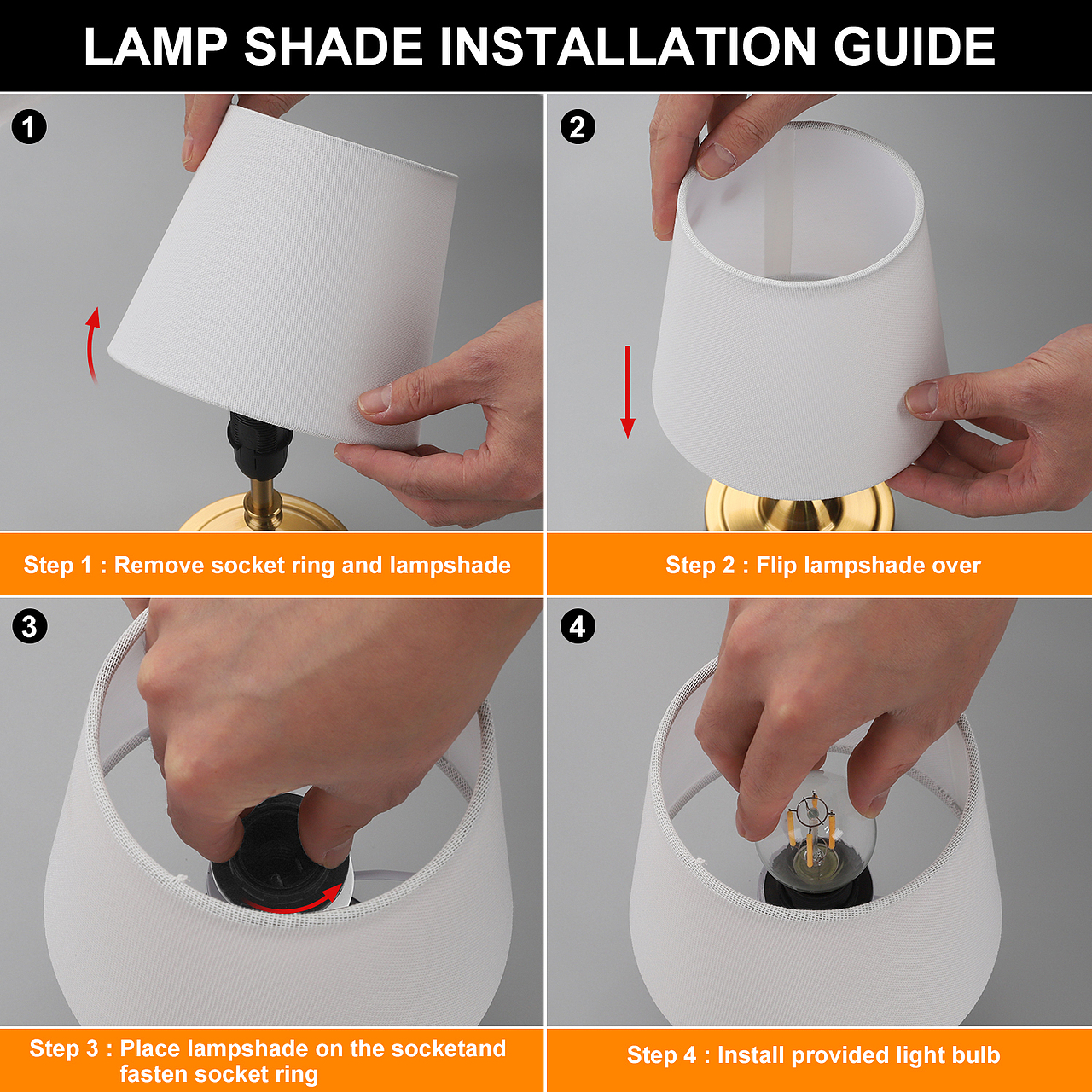 LAMP SHADE INSTALLATION GUIDE

1

Step 1 : Remove socket ring and lampshade

2

Step 2 : Flip lampshade over

3

Step 3 : Place lampshade on the socketand fasten socket ring

4

Step 4 : Install provided light bulb