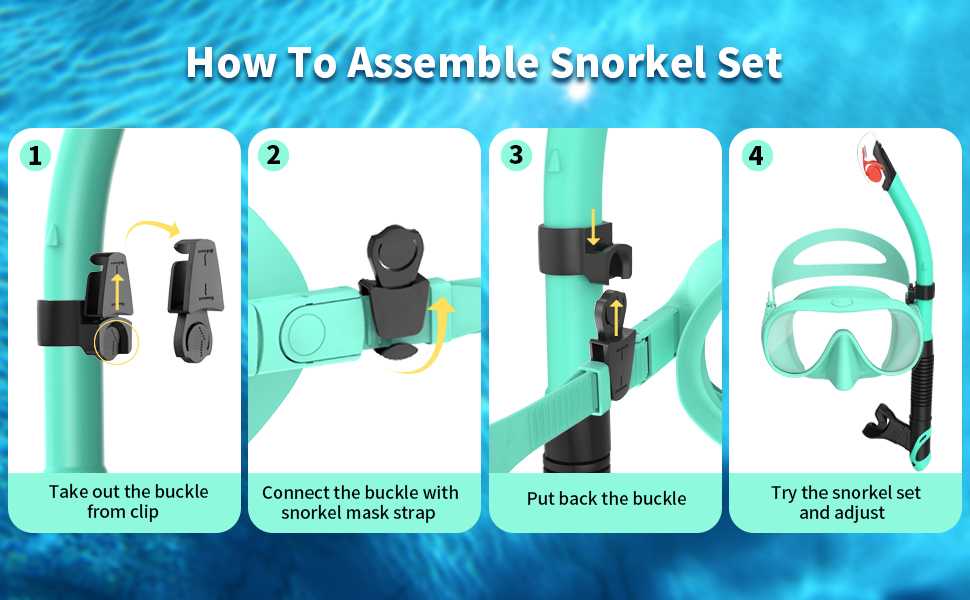 How To Assemble Snorkel Set

1

Take out the buckle from clip

2

Connect the buckle with snorkel mask strap

3

Put back the buckle

4

Try the snorkel set and adjust