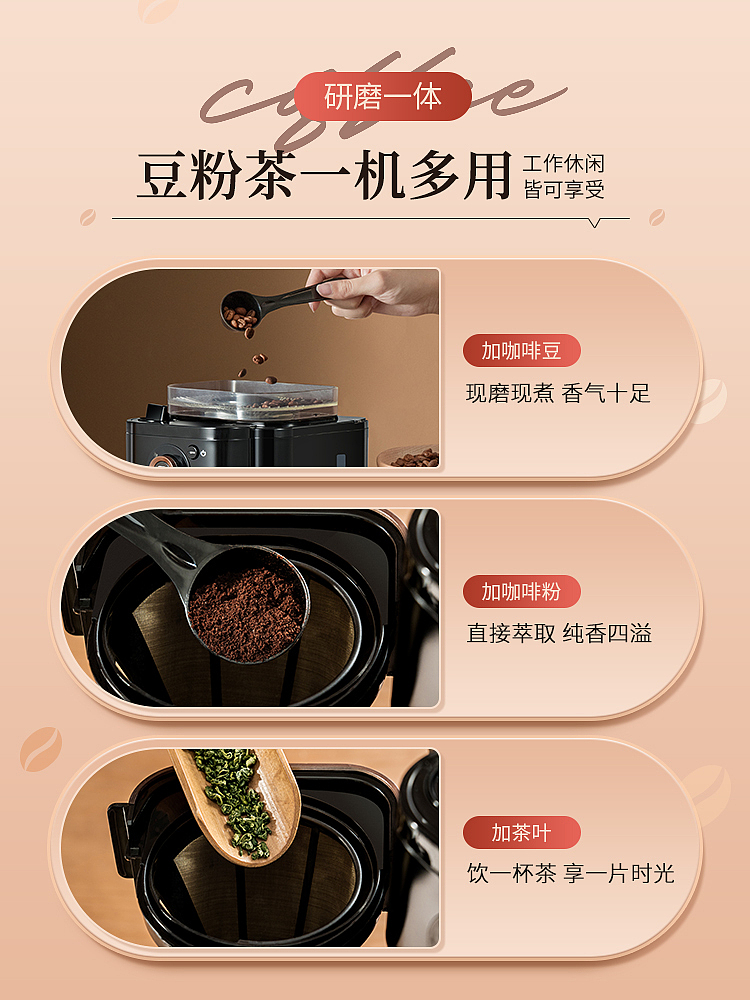 coffee

研磨一体

豆粉茶一机多用 工作休闲 皆可享受

加咖啡豆
现磨现煮 香气十足

加咖啡粉
直接萃取 纯香四溢

加茶叶
饮一杯茶 享一片时光