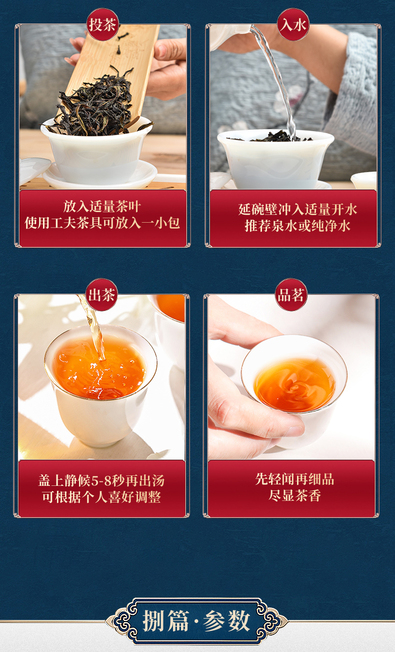 投茶

放入适量茶叶
使用工夫茶具可放入一小包

入水

延碗壁冲入适量开水
推荐泉水或纯净水

出茶

盖上静候5-8秒再出汤
可根据个人喜好调整

品茗

先轻闻再细品
尽显茶香

捌篇·参数