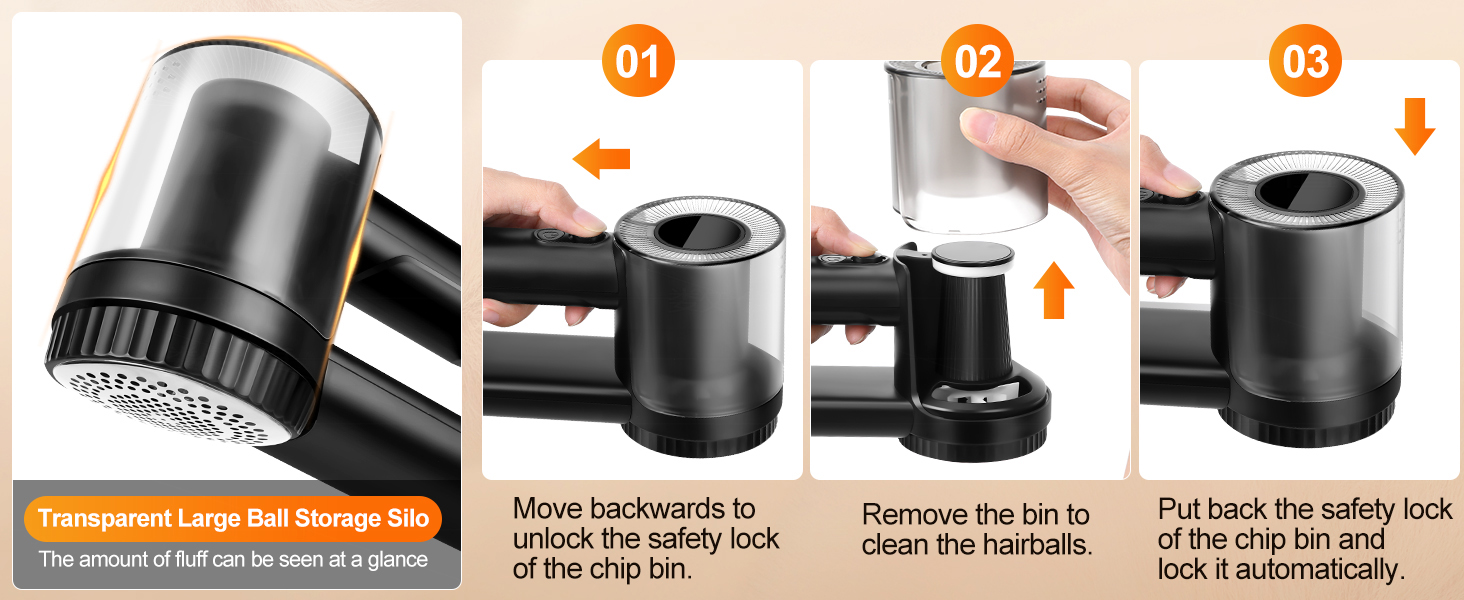 Transparent Large Ball Storage Silo
The amount of fluff can be seen at a glance

01
Move backwards to unlock the safety lock of the chip bin.

02
Remove the bin to clean the hairballs.

03
Put back the safety lock of the chip bin and lock it automatically.