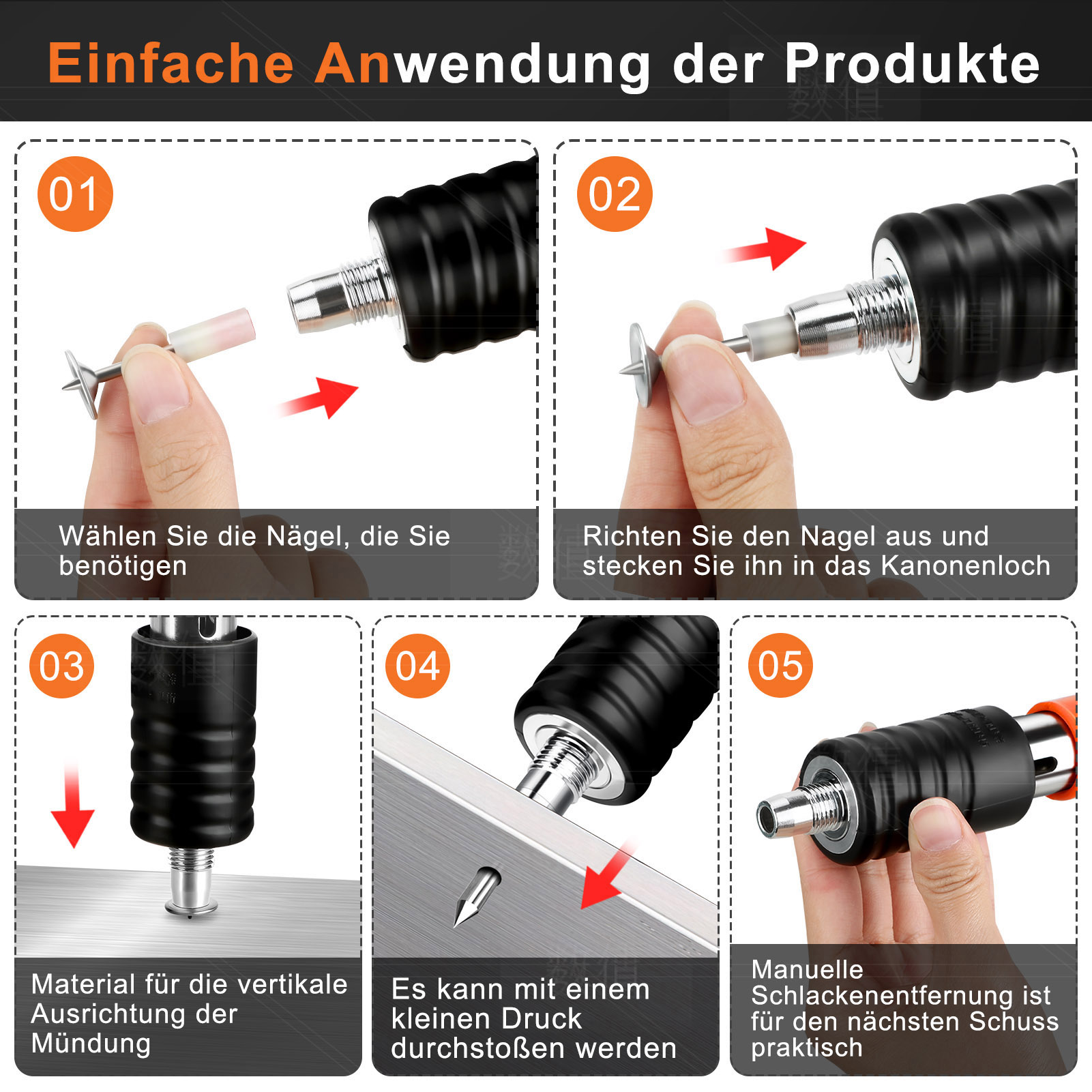 Einfache Anwendung der Produkte

01

Wählen Sie die Nägel, die Sie benötigen

02

Richten Sie den Nagel aus und stecken Sie ihn in das Kanonenloch

03

Material für die vertikale Ausrichtung der Mündung

04

Es kann mit einem kleinen Druck durchstoßen werden

05

Manuelle Schlackenentfernung ist für den nächsten Schuss praktisch