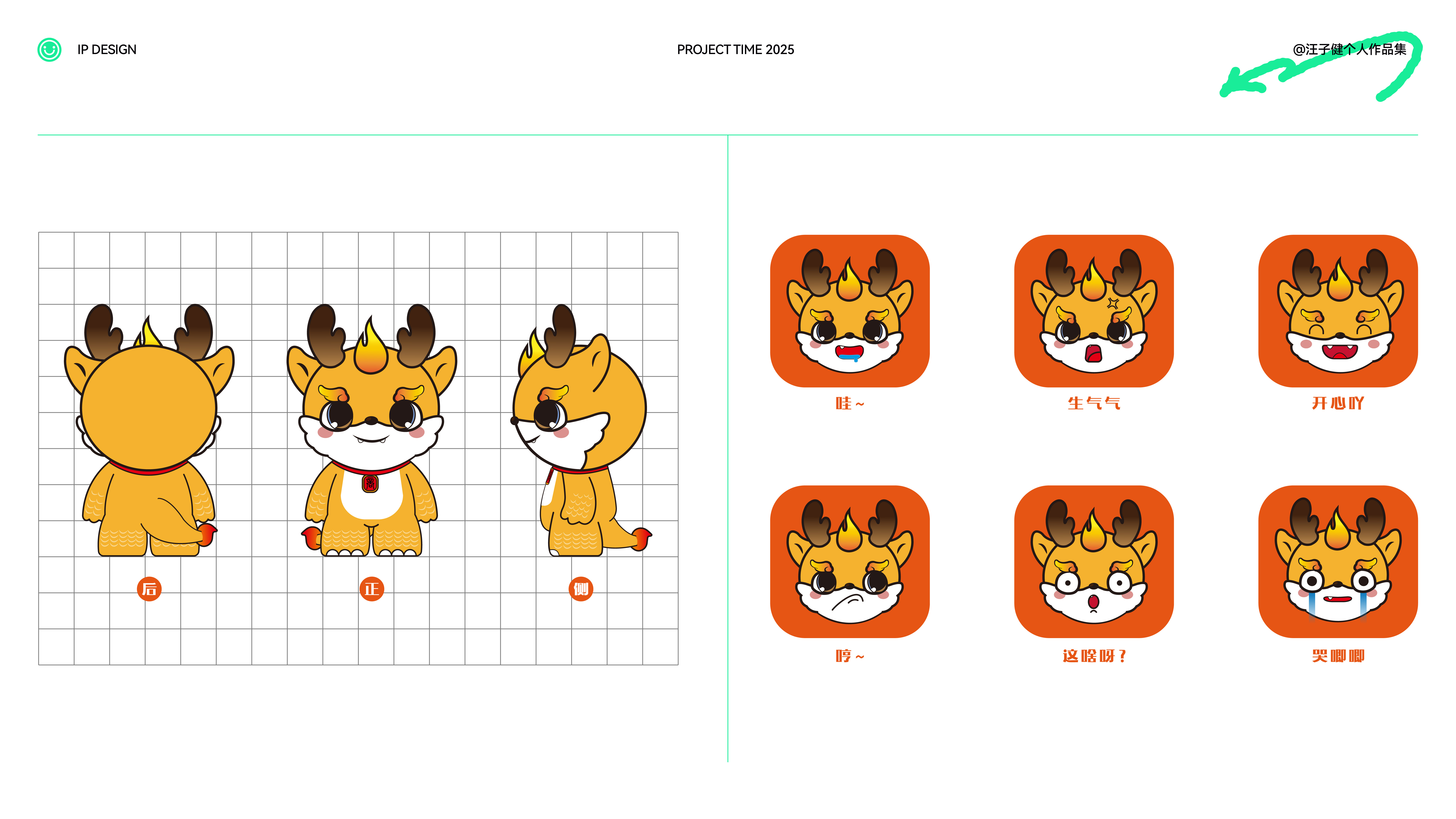 IP DESIGN

PROJECT TIME 2025

@汪子健个人作品集

后

正

侧

哇~

生气气

开心吖

哼~

这啥呀？

哭唧唧