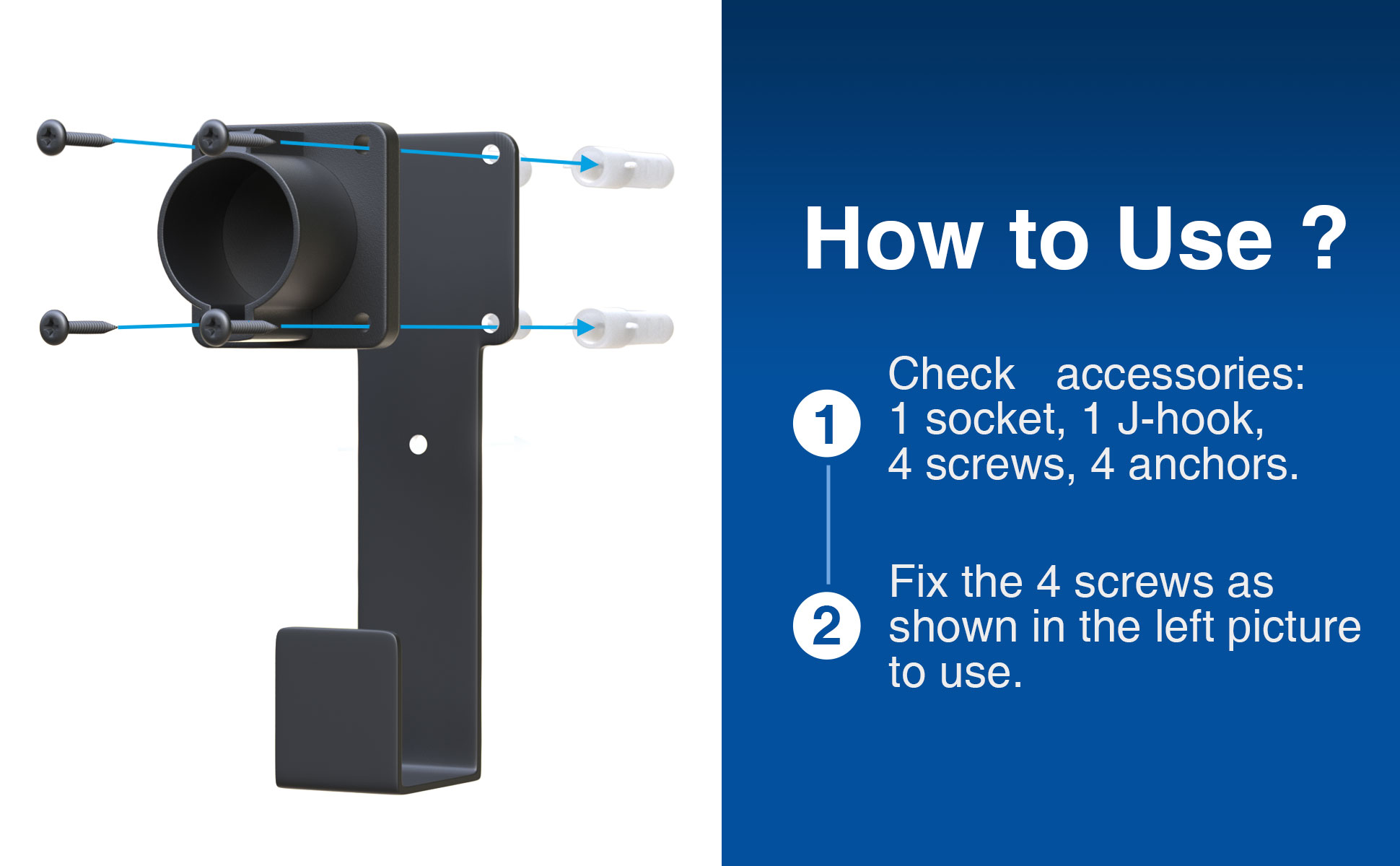 How to Use ?

1 Check accessories: 1 socket, 1 J-hook, 4 screws, 4 anchors.

2 Fix the 4 screws as shown in the left picture to use.