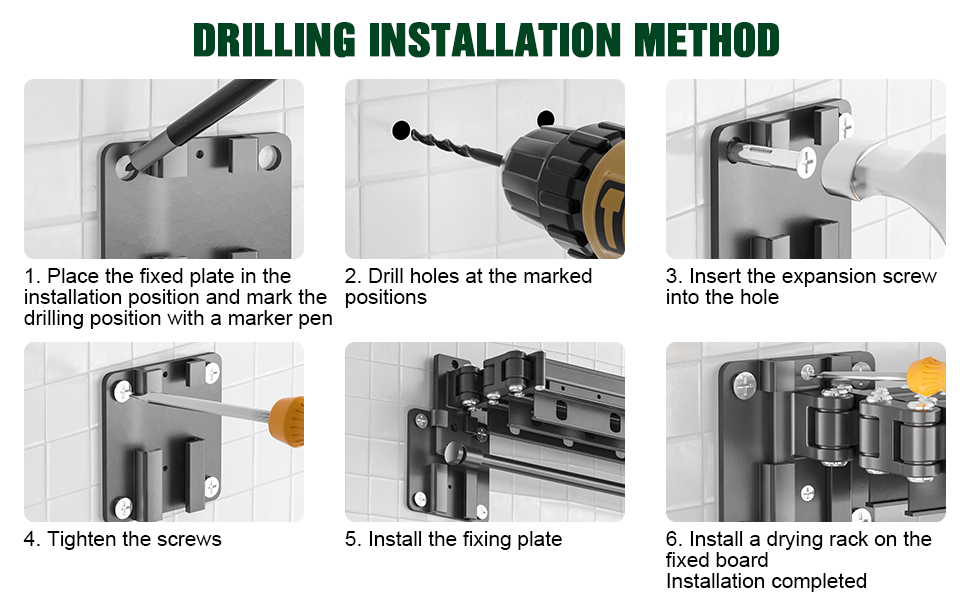 DRILLING INSTALLATION METHOD

1. Place the fixed plate in the installation position and mark the drilling position with a marker pen

2. Drill holes at the marked positions

3. Insert the expansion screw into the hole

4. Tighten the screws

5. Install the fixing plate

6. Install a drying rack on the fixed board
Installation completed