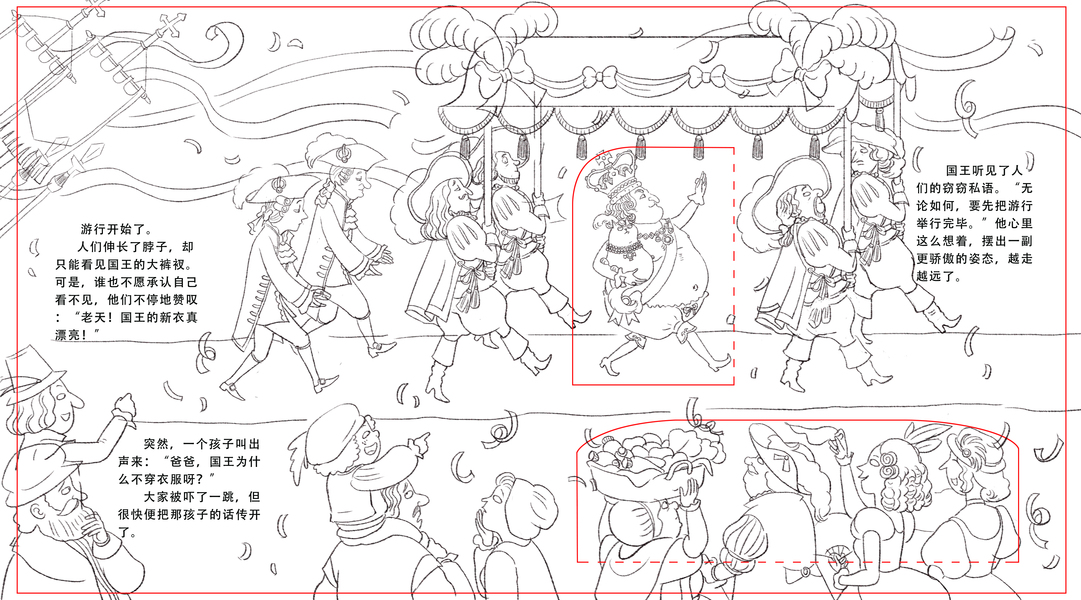 游行开始了。

人们伸长了脖子，却只能看见国王的大裤衩。可是，谁也不愿承认自己看不见，他们不停地赞叹："老天！国王的新衣真漂亮！"

国王听见了人们的窃窃私语。"无论如何，要先把游行举行完毕。"他心里这么想着，摆出一副更骄傲的姿态，越走越远了。

突然，一个孩子叫出声来："爸爸，国王为什么不穿衣服呀？"

大家被吓了一跳，但很快便把那孩子的话传开了。