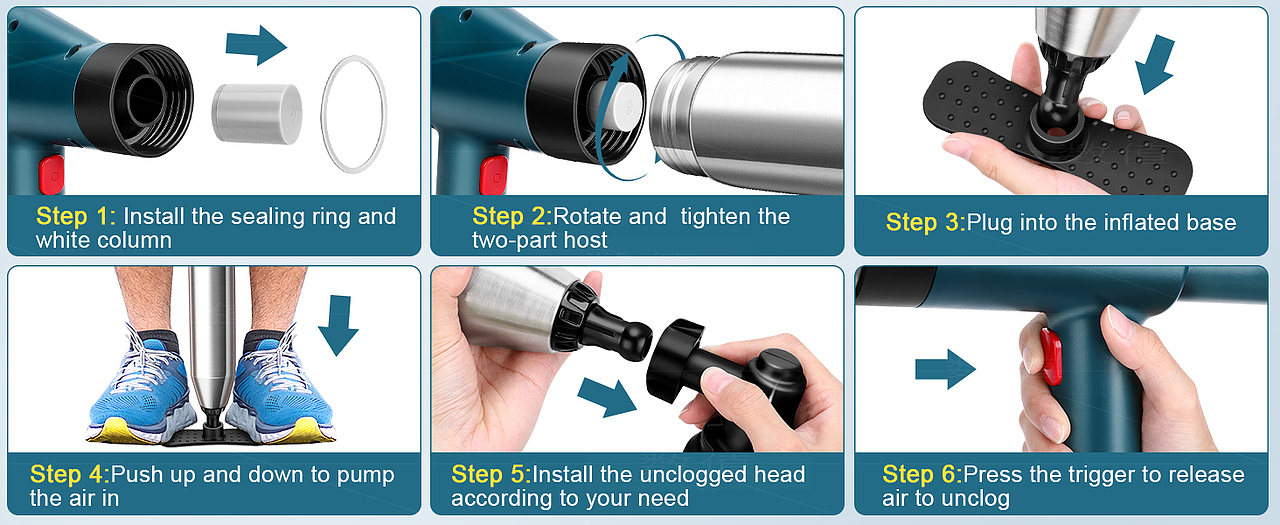 Step 1: Install the sealing ring and white column

Step 2:Rotate and  tighten the two-part host

Step 3:Plug into the inflated base

Step 4:Push up and down to pump the air in

Step 5:Install the unclogged head according to your need

Step 6:Press the trigger to release air to unclog