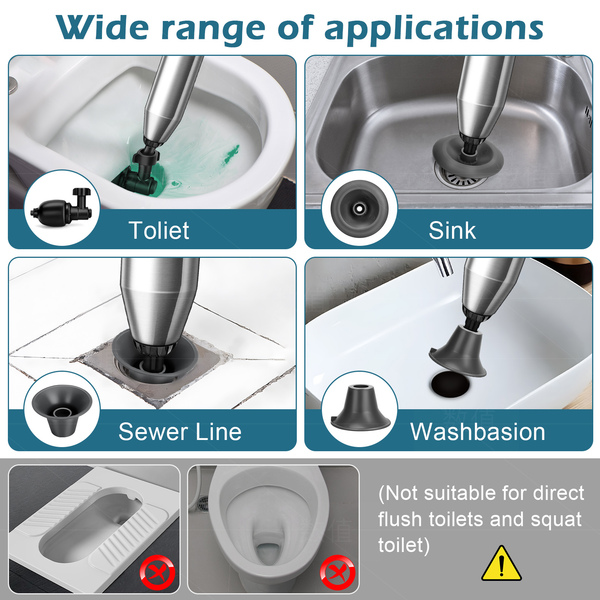 Wide range of applications

Toliet

Sink

Sewer Line

Washbasion

(Not suitable for direct flush toilets and squat toilet)